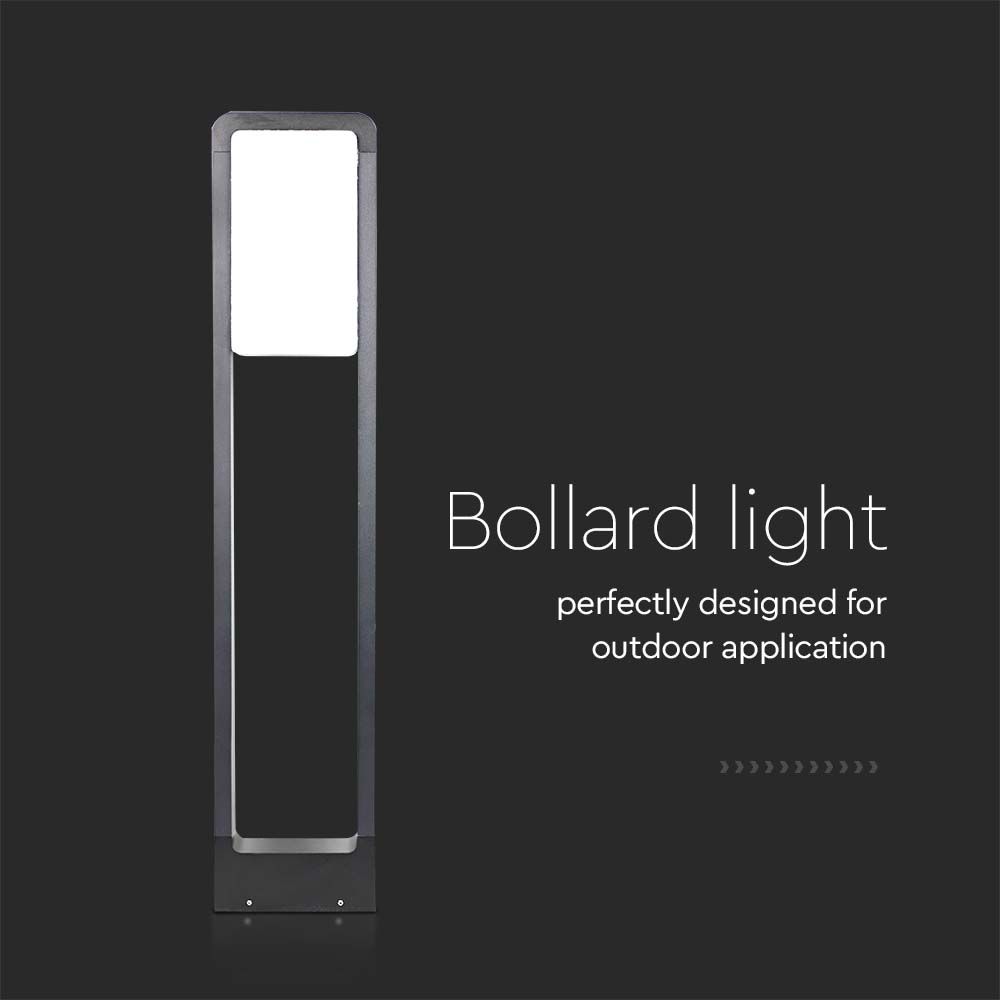 Bollard light

perfectly designed for outdoor application