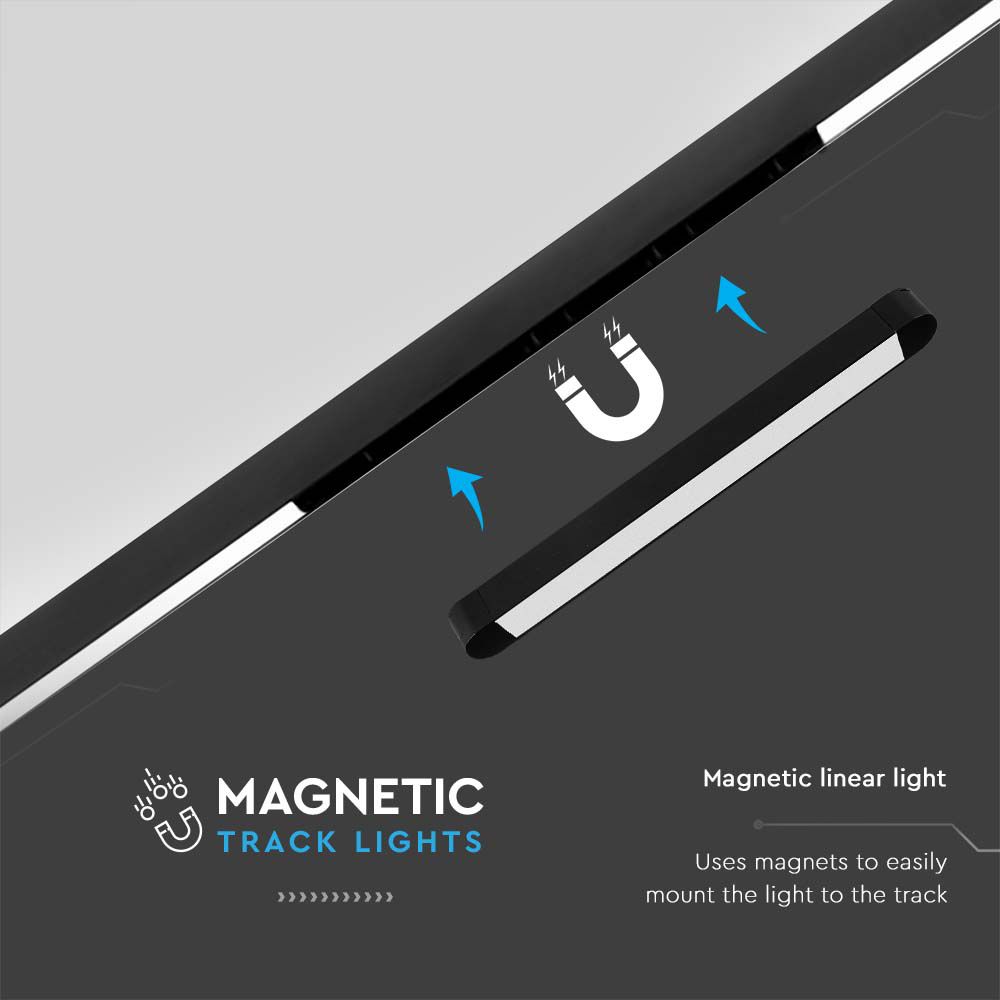 MAGNETIC
TRACK LIGHTS

Magnetic linear light

Uses magnets to easily mount the light to the track