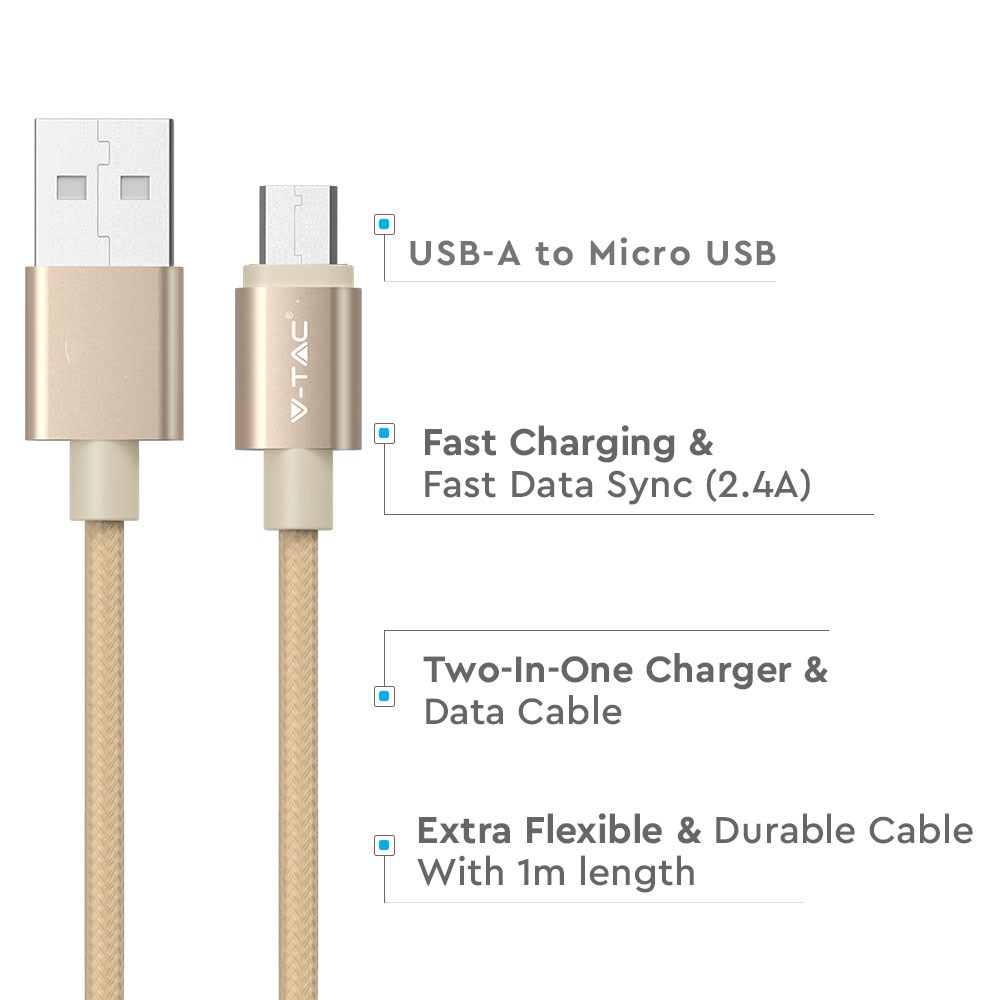 V-TAC®

USB-A to Micro USB

Fast Charging &
Fast Data Sync (2.4A)

Two-In-One Charger &
Data Cable

Extra Flexible & Durable Cable
With 1m length