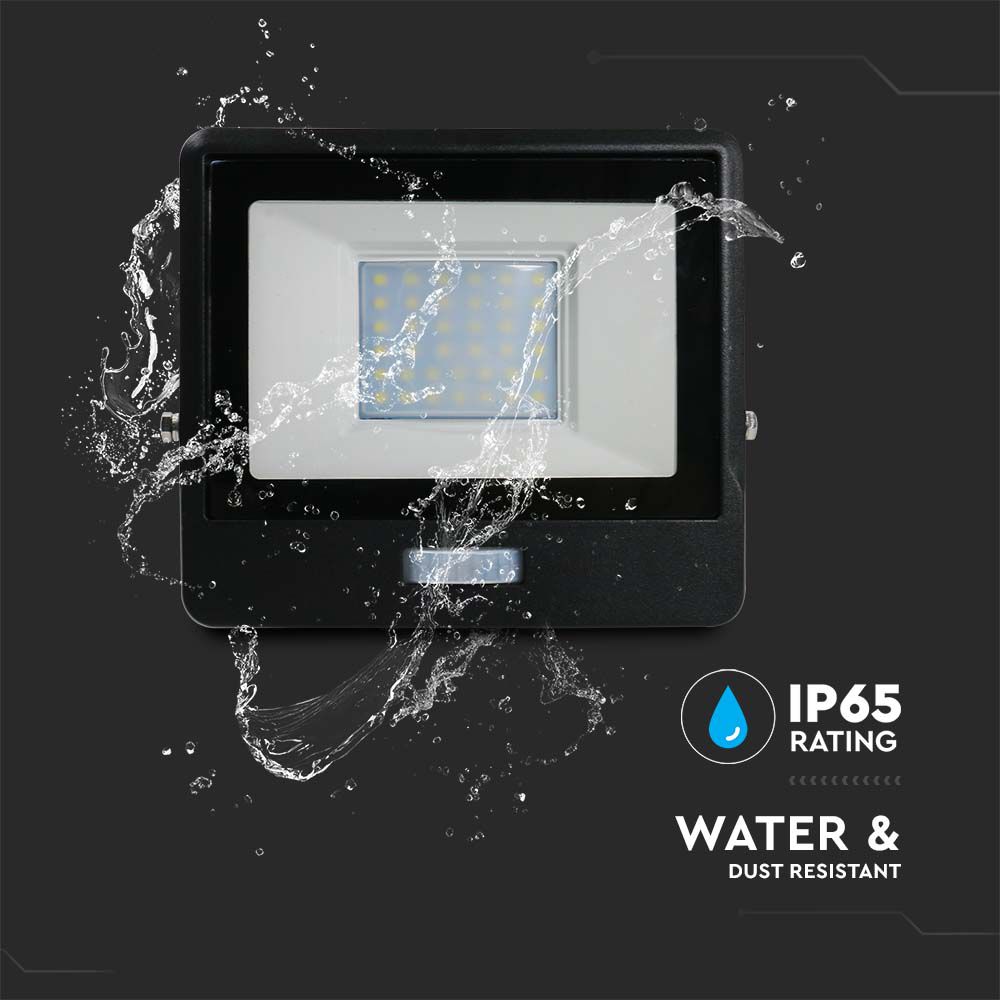 IP65
RATING

WATER &
DUST RESISTANT