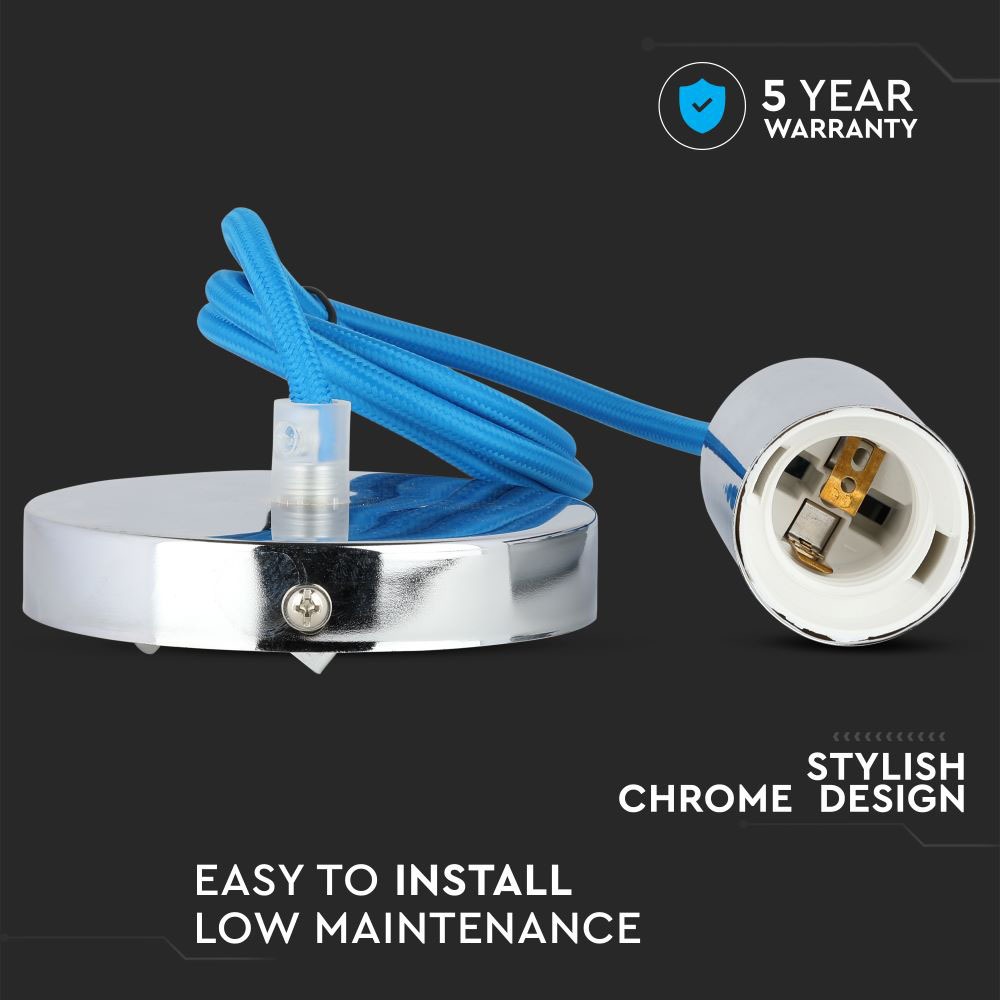 5 YEAR
WARRANTY

STYLISH
CHROME DESIGN

EASY TO INSTALL
LOW MAINTENANCE