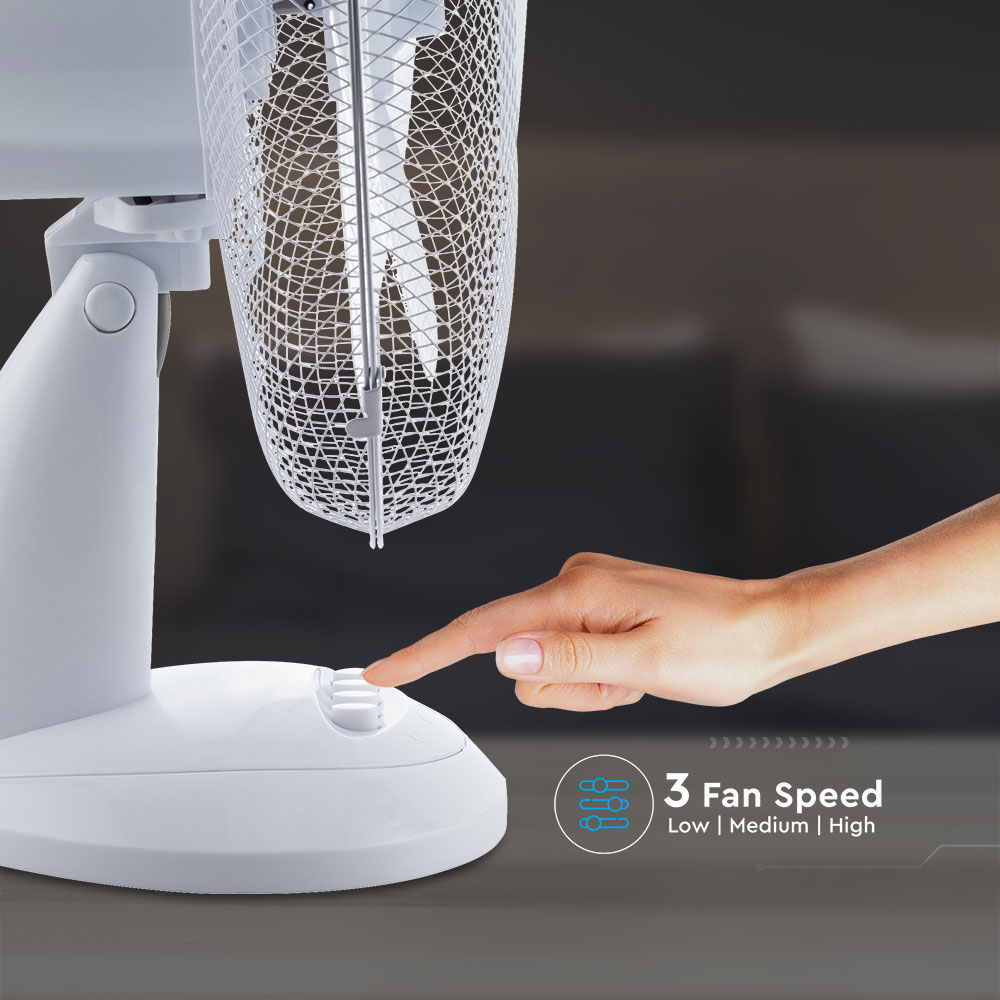 3 Fan Speed
Low | Medium | High