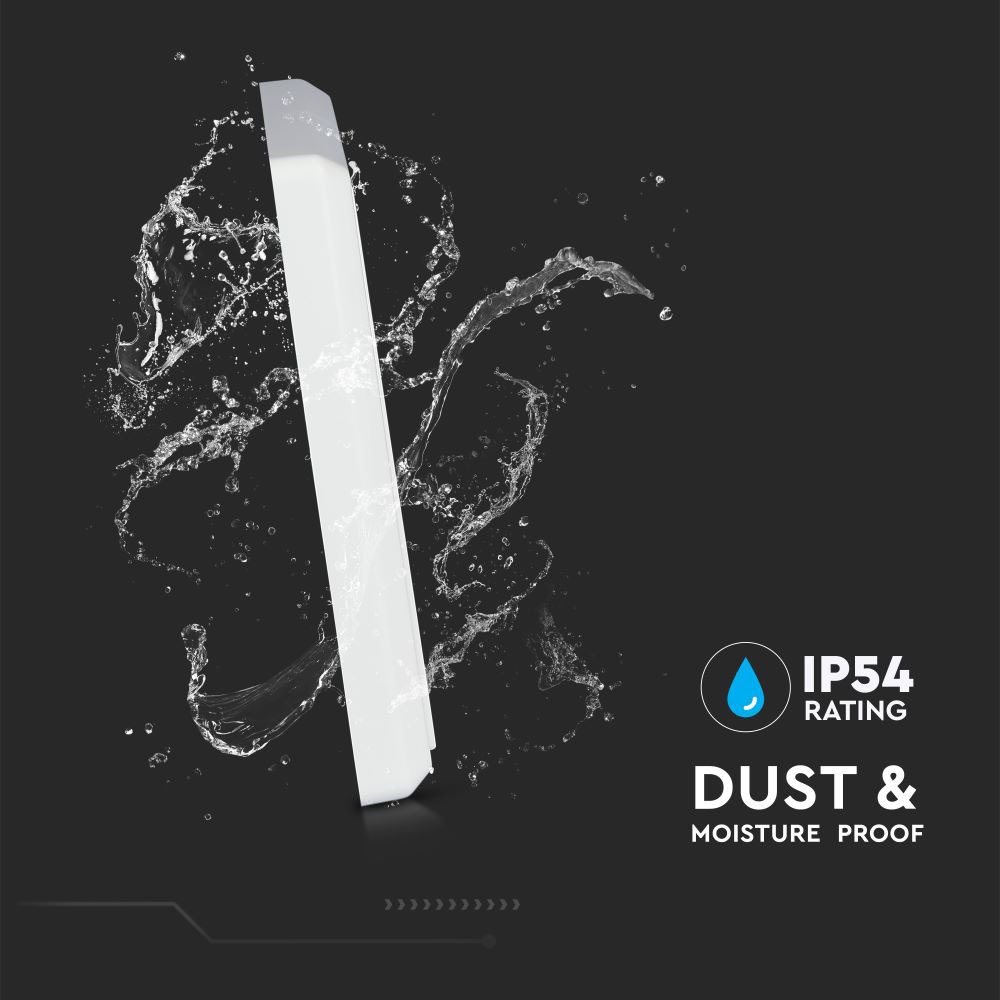 IP54
RATING

DUST &
MOISTURE PROOF