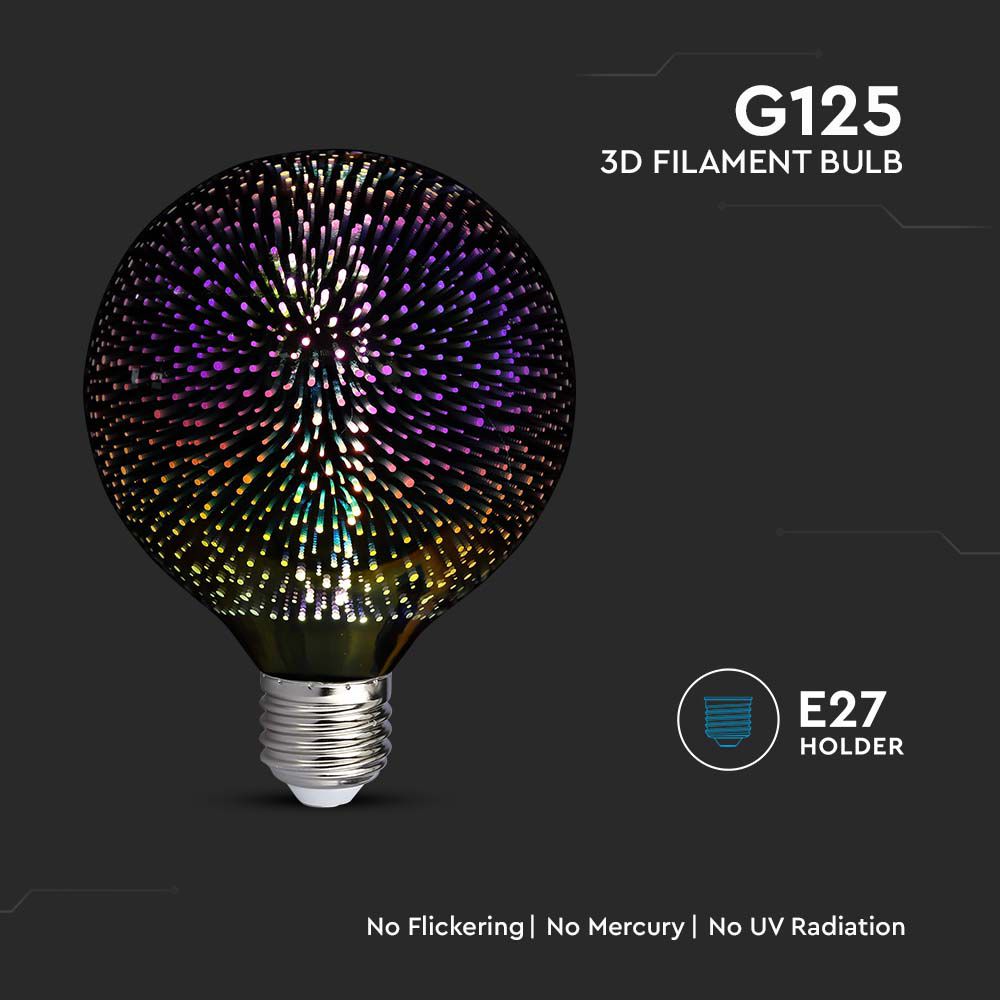 G125
3D FILAMENT BULB

E27
HOLDER

No Flickering | No Mercury | No UV Radiation