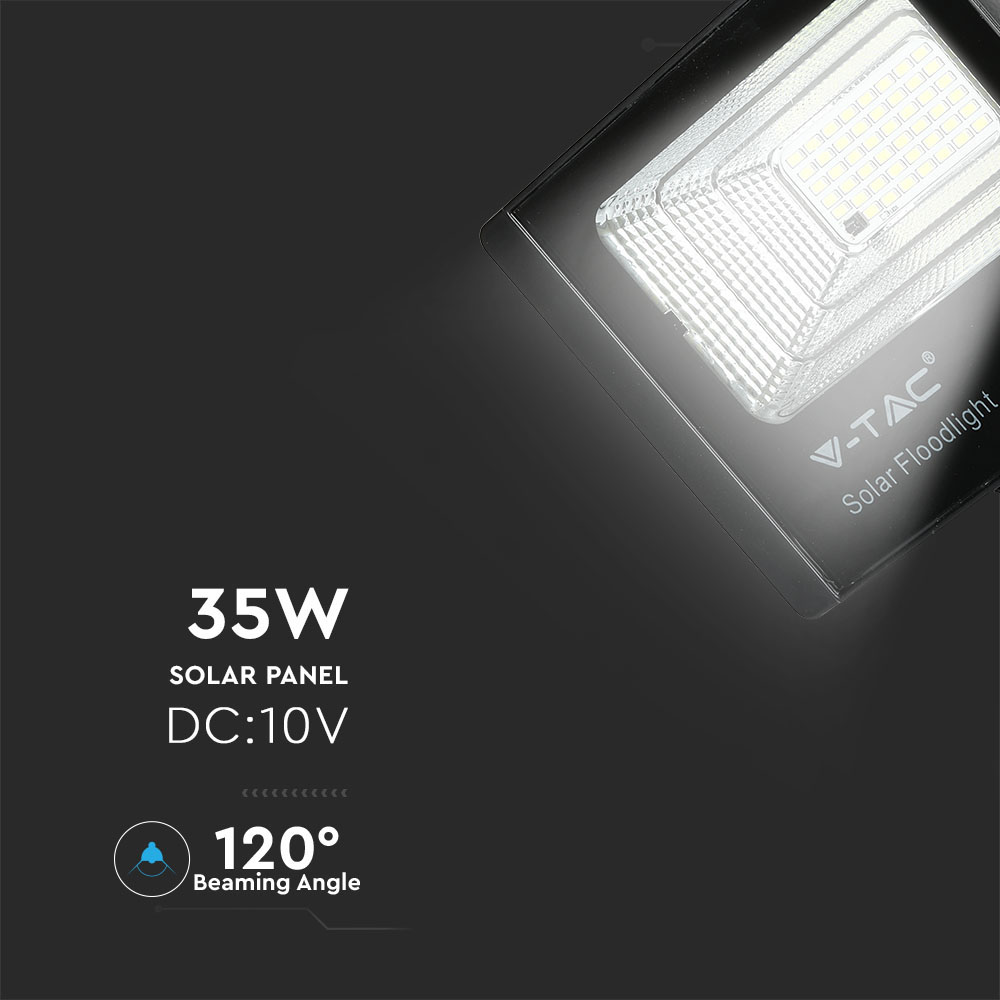 V-TAC®
Solar Floodlight

35W
SOLAR PANEL
DC:10V

120°
Beaming Angle