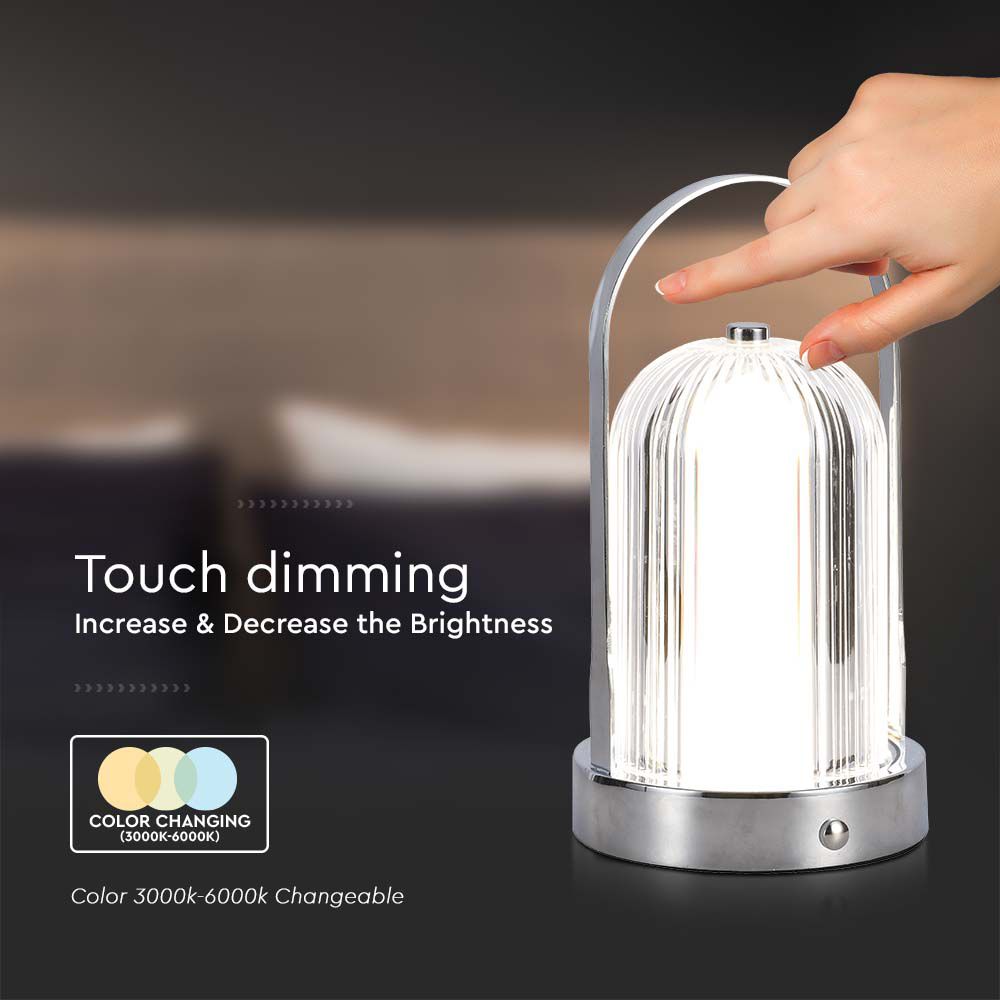 Touch dimming
Increase & Decrease the Brightness

COLOR CHANGING
(3000K-6000K)

Color 3000k-6000k Changeable