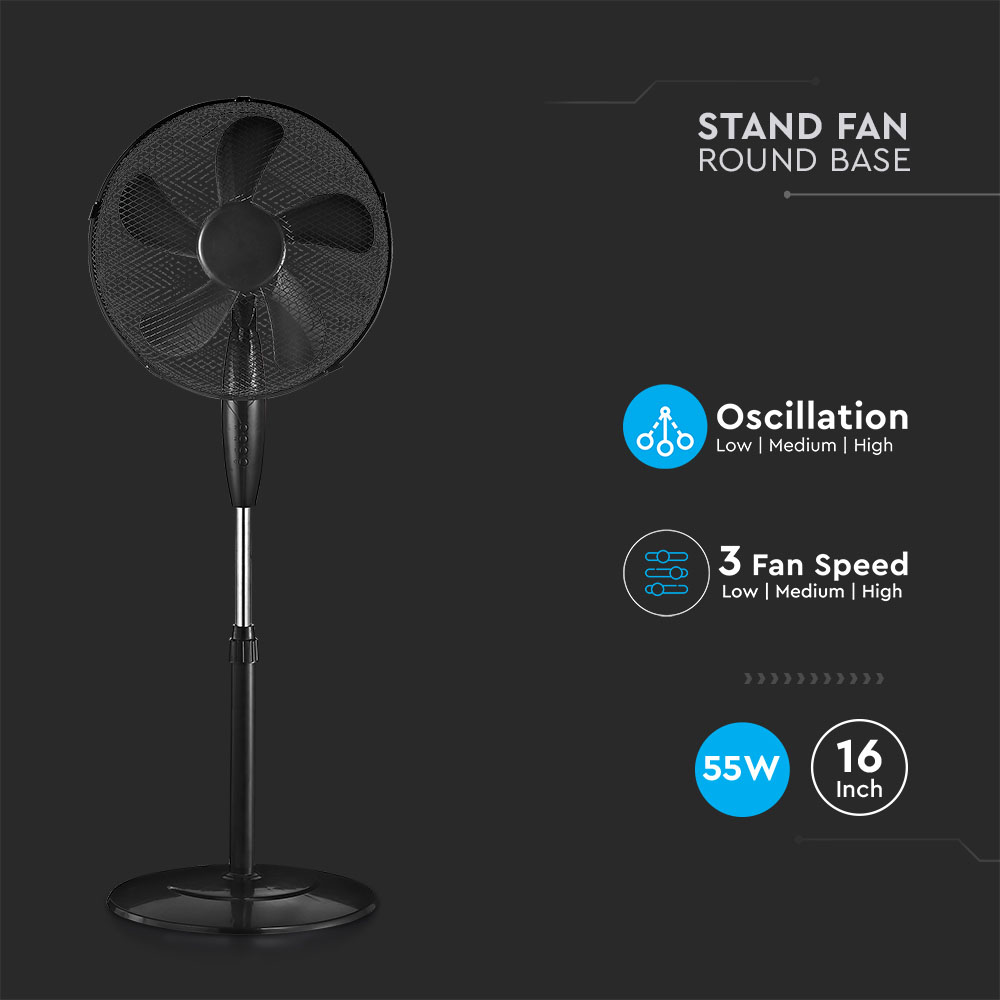 STAND FAN
ROUND BASE

Oscillation
Low | Medium | High

3 Fan Speed
Low | Medium | High

55W

16
Inch