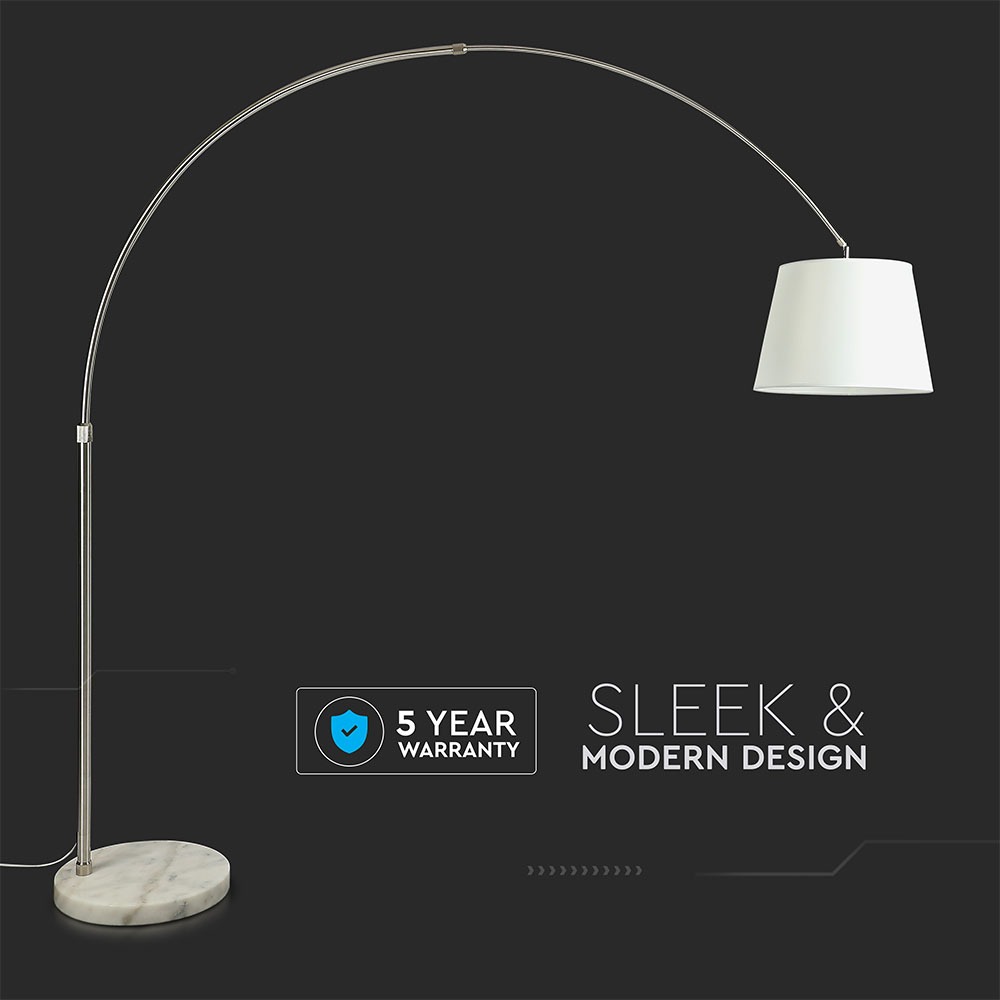 5 YEAR WARRANTY

SLEEK & MODERN DESIGN