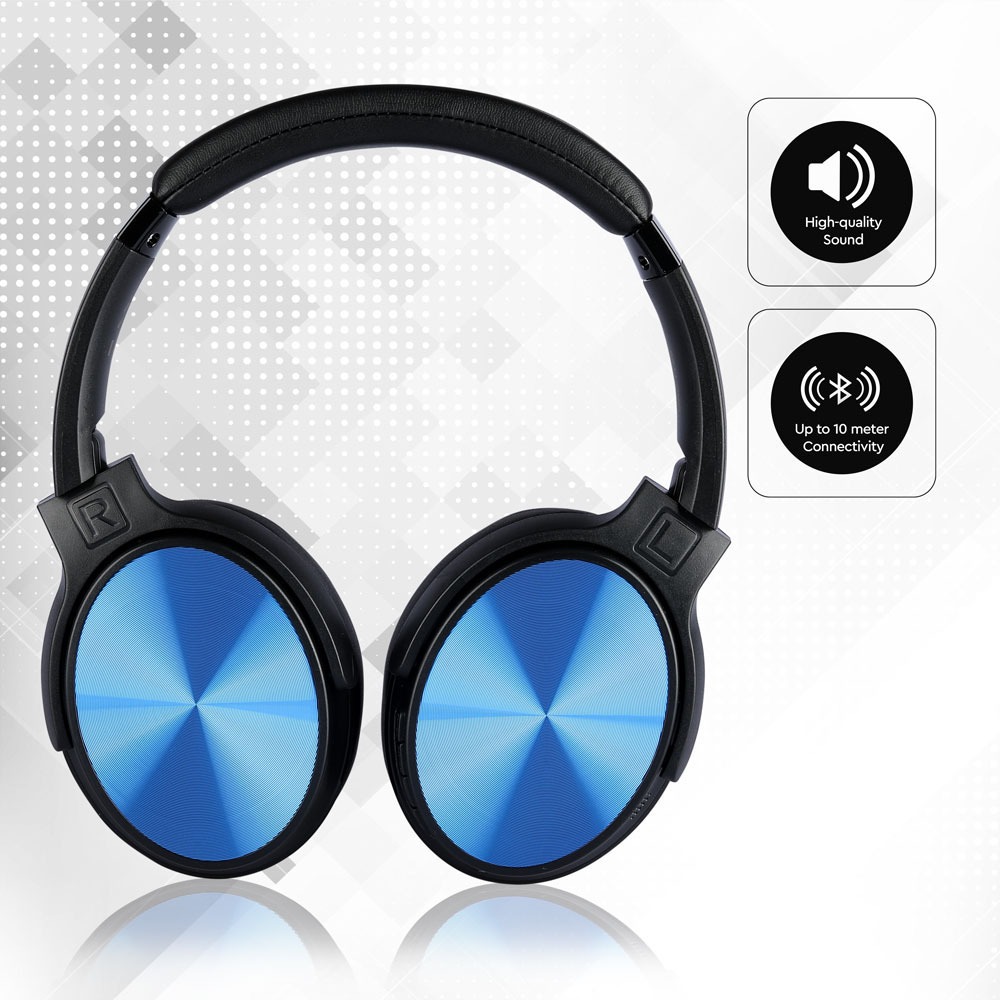 High-quality Sound

Up to 10 meter Connectivity

R

L