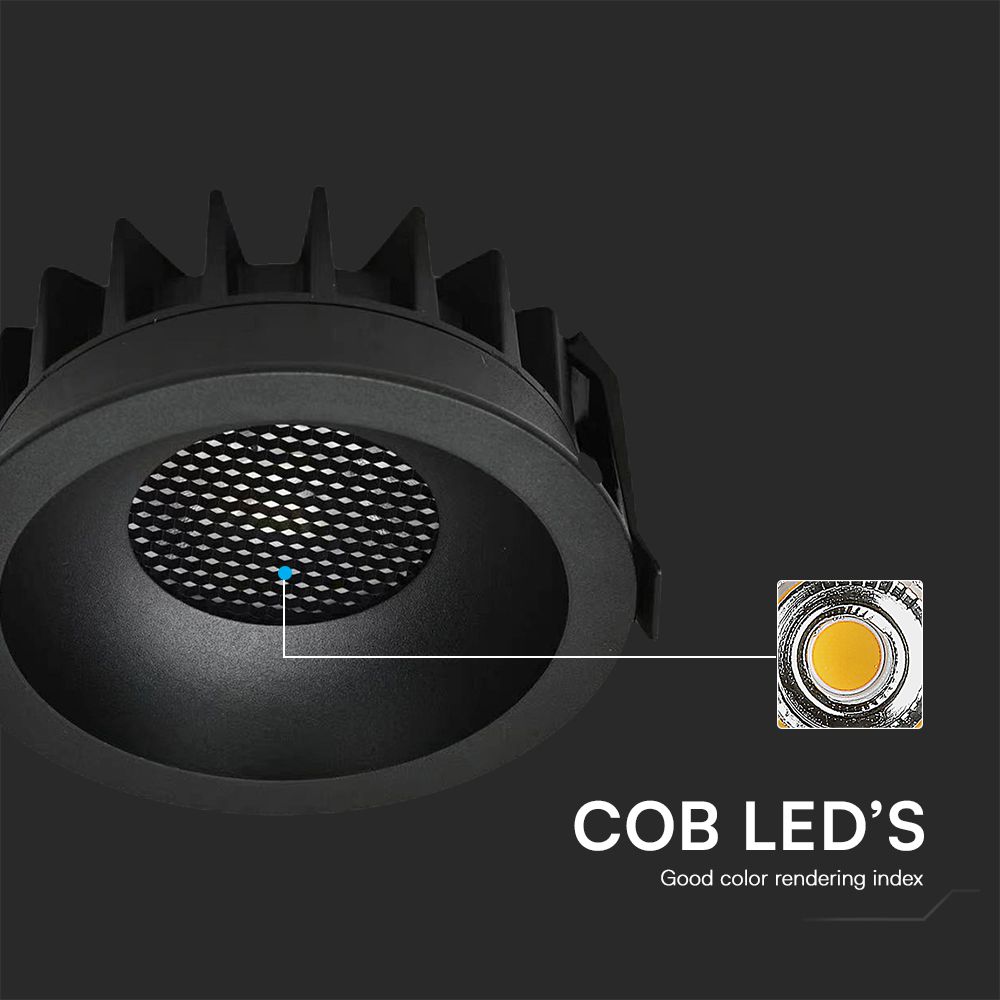 COB LED'S

Good color rendering index