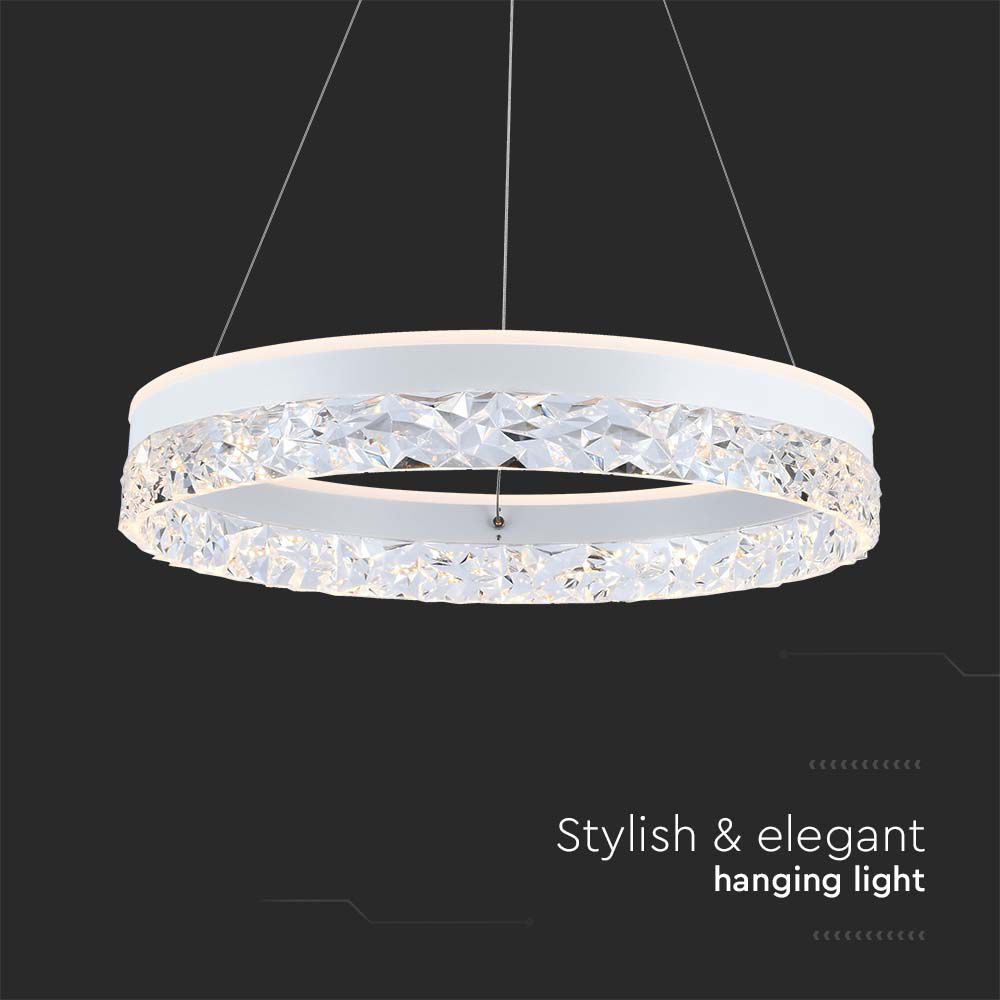 Stylish & elegant
hanging light