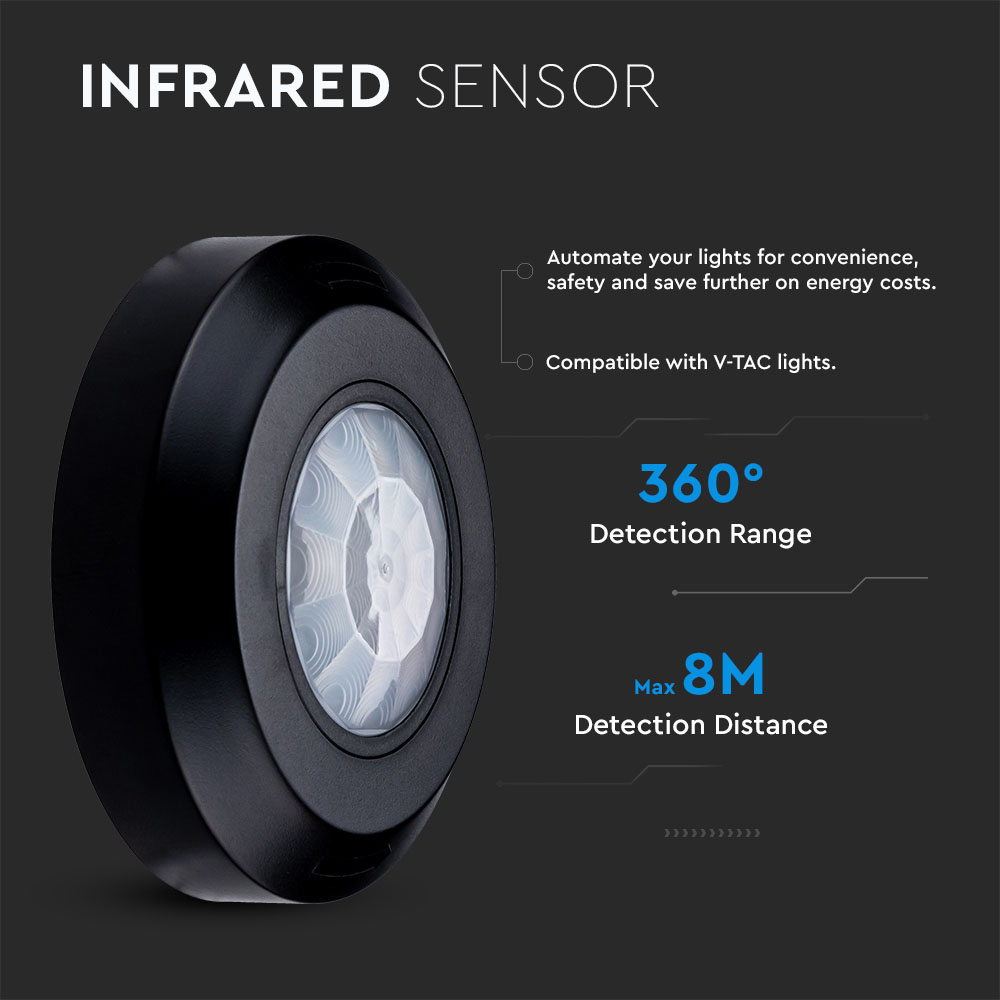 INFRARED SENSOR

Automate your lights for convenience, safety and save further on energy costs.

Compatible with V-TAC lights.

360°
Detection Range

Max 8M
Detection Distance