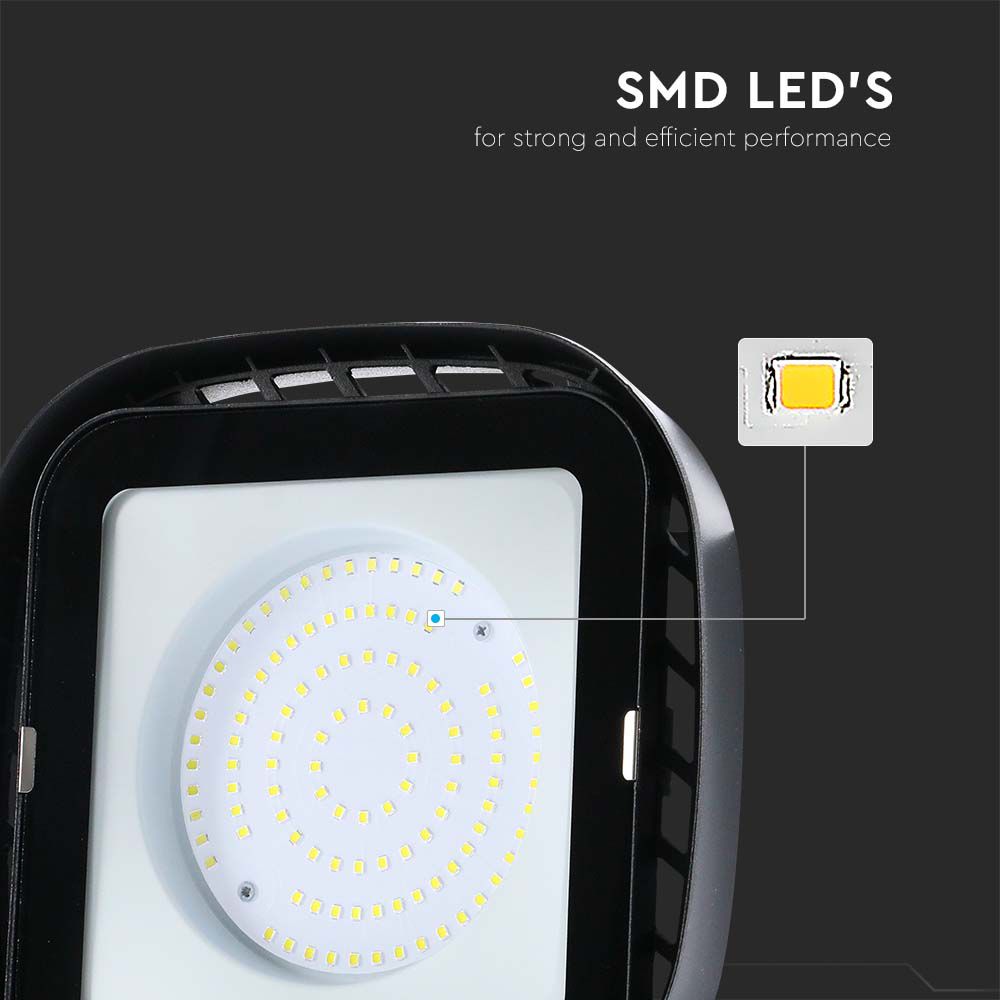 SMD LED'S
for strong and efficient performance