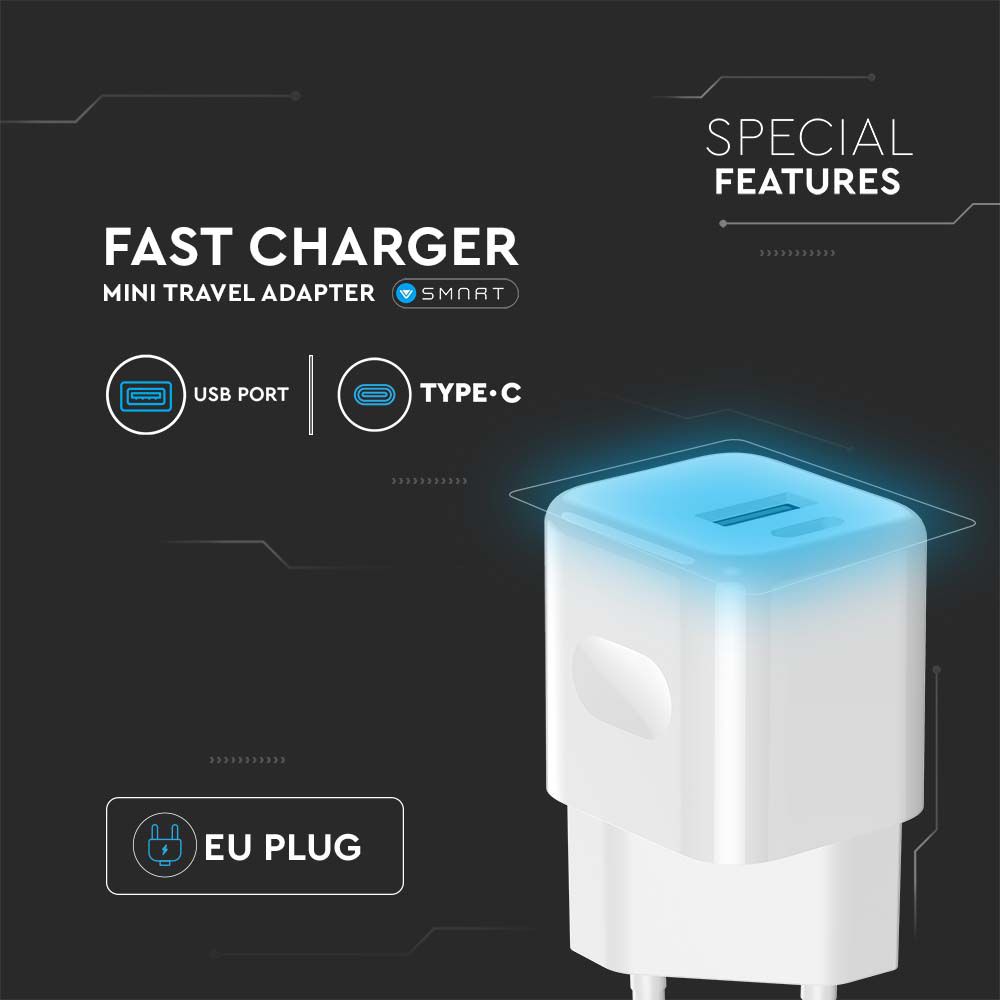 SPECIAL
FEATURES

FAST CHARGER
MINI TRAVEL ADAPTER SMART

USB PORT
TYPE·C

EU PLUG