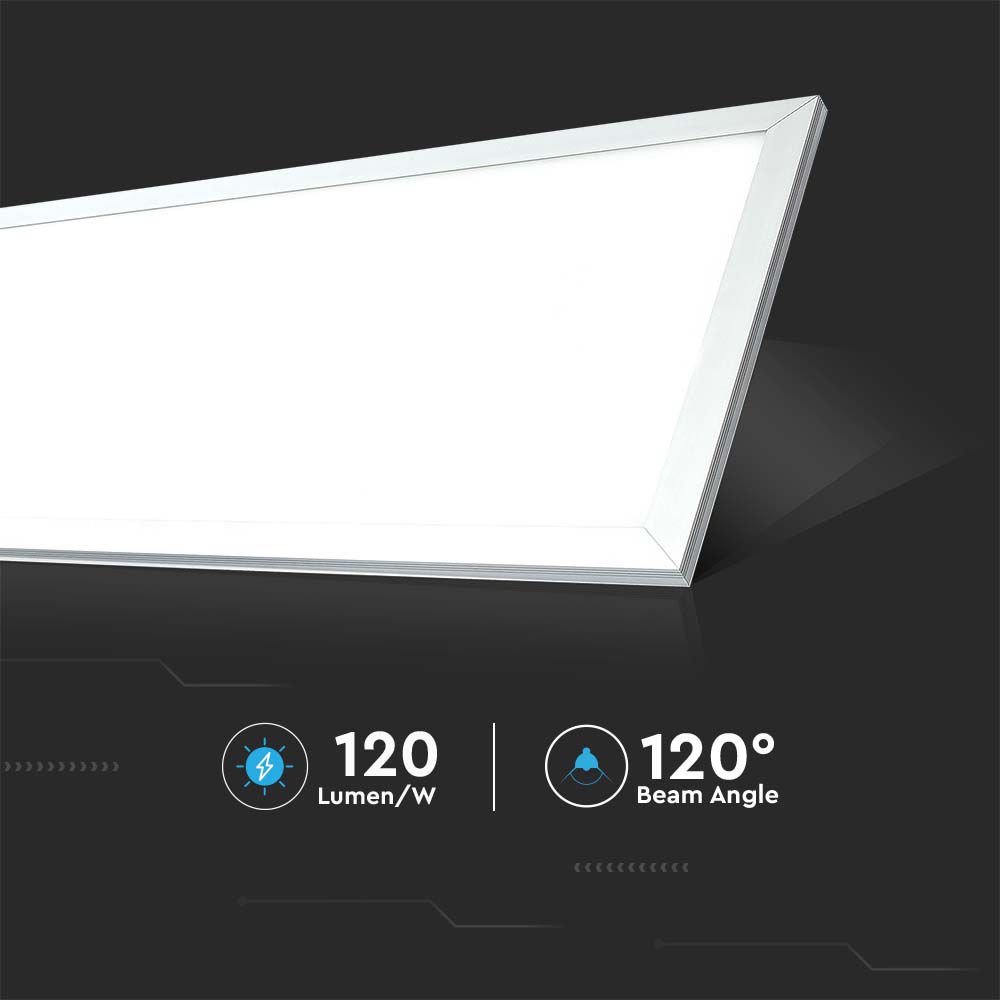 120
Lumen/W

120°
Beam Angle