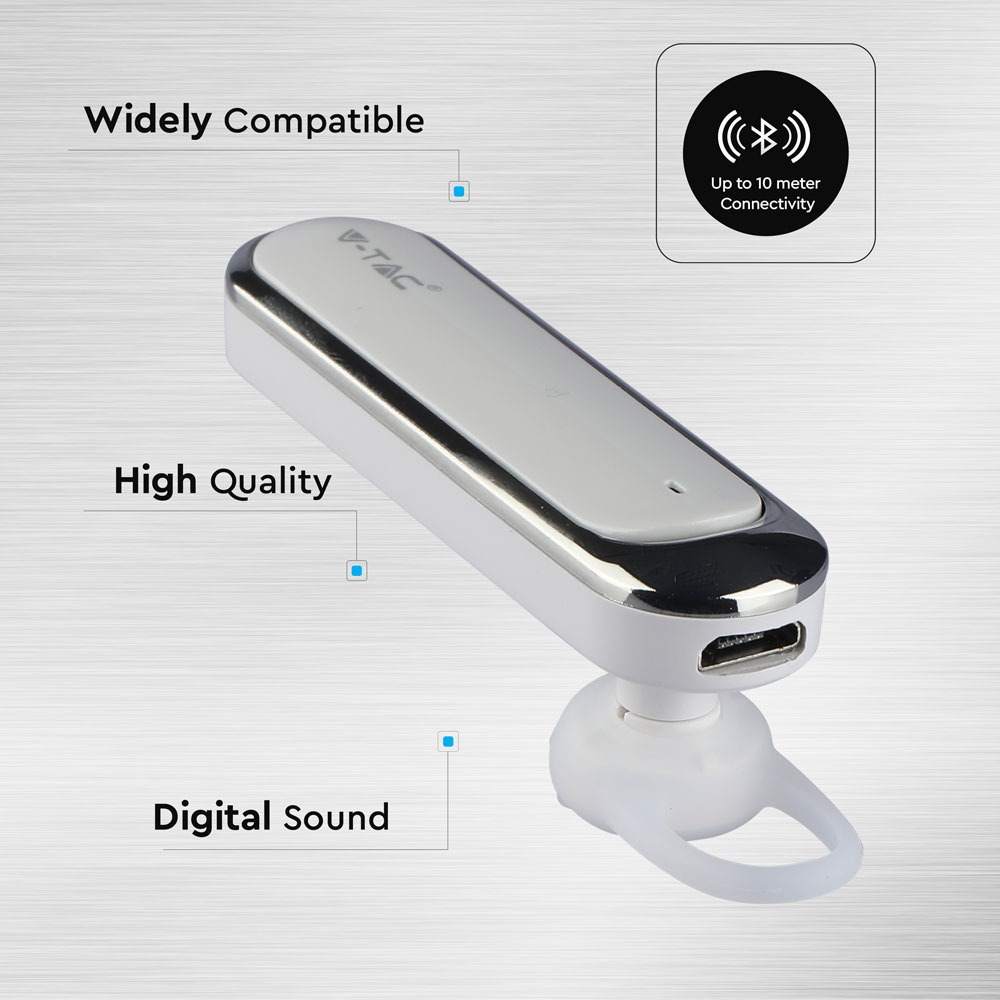 Widely Compatible

Up to 10 meter Connectivity

V-TAC®

High Quality

Digital Sound