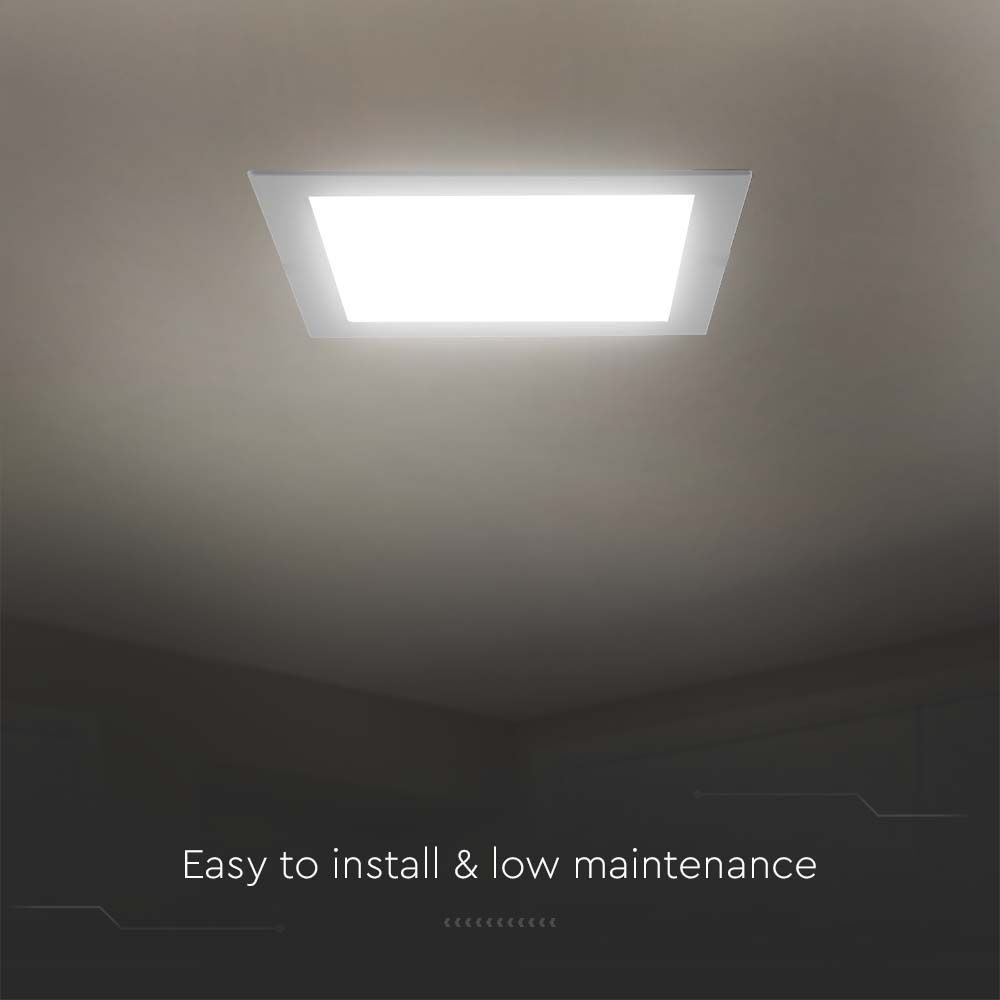 Easy to install & low maintenance