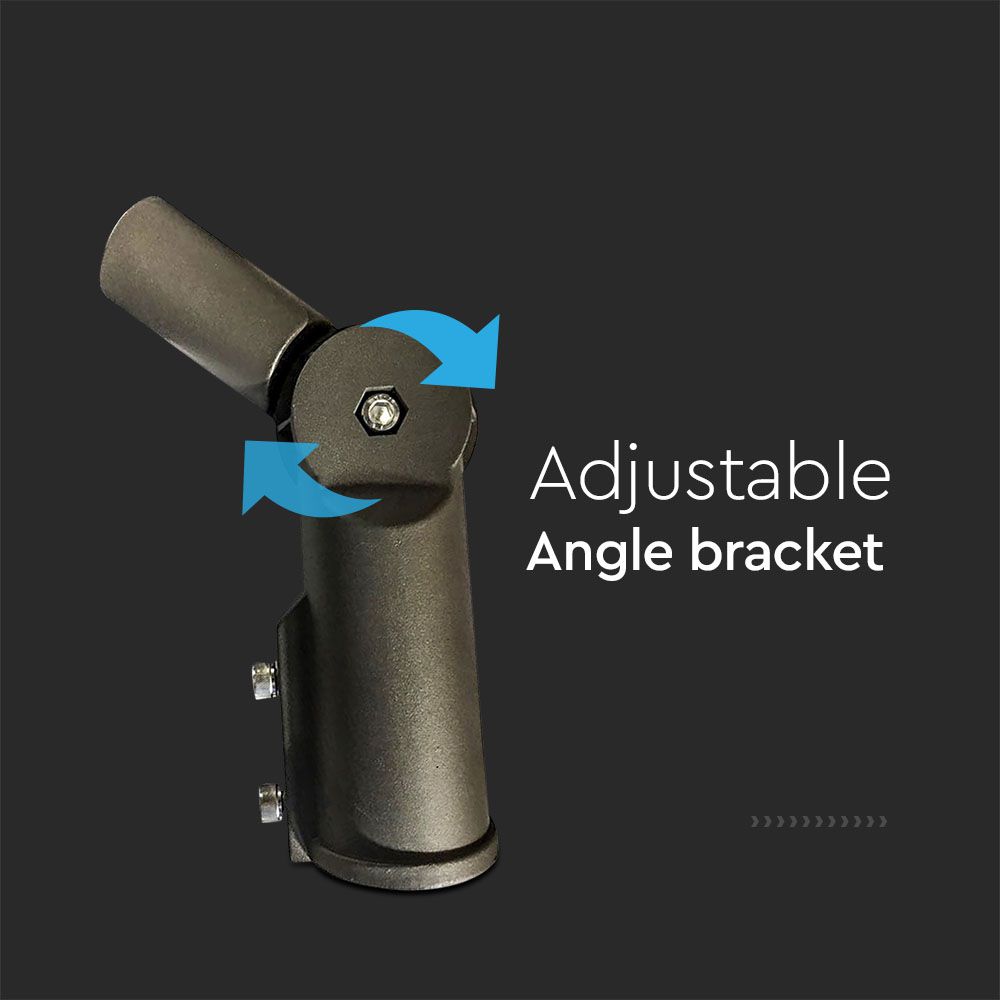 Adjustable
Angle bracket