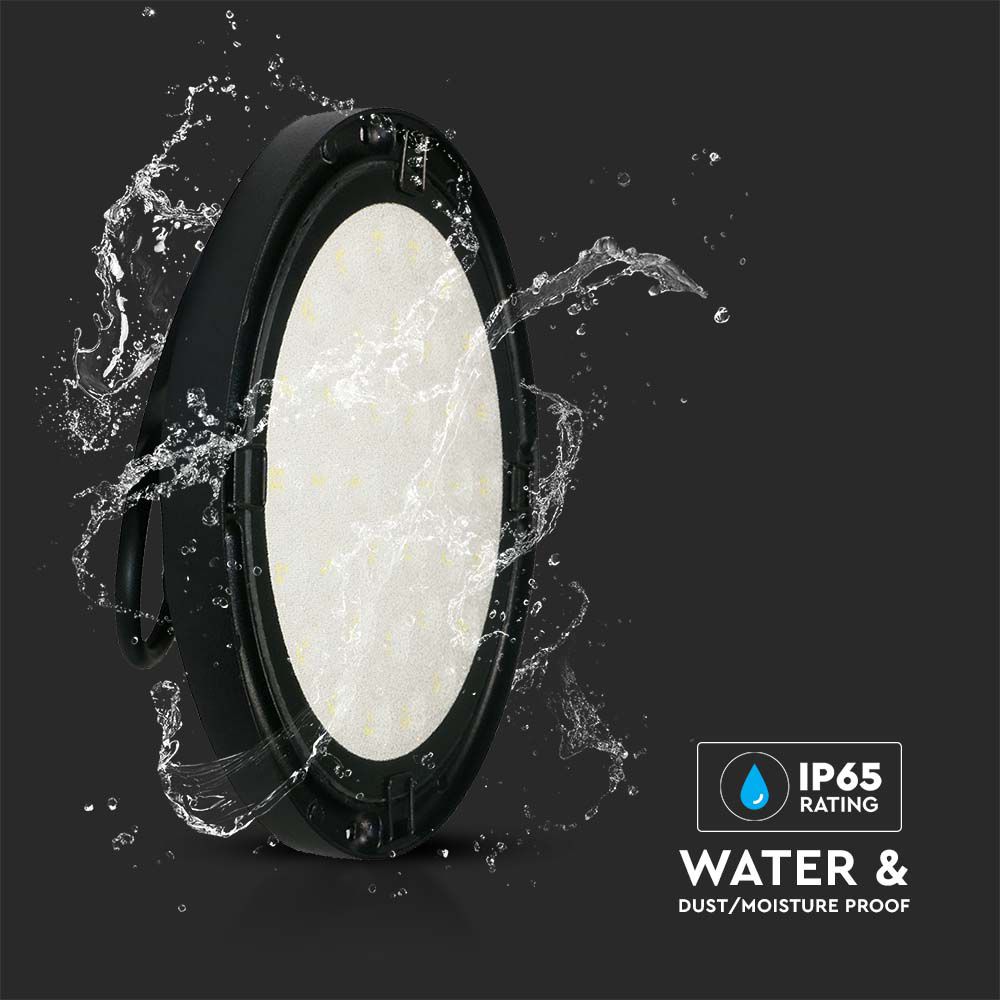 IP65
RATING

WATER &
DUST/MOISTURE PROOF