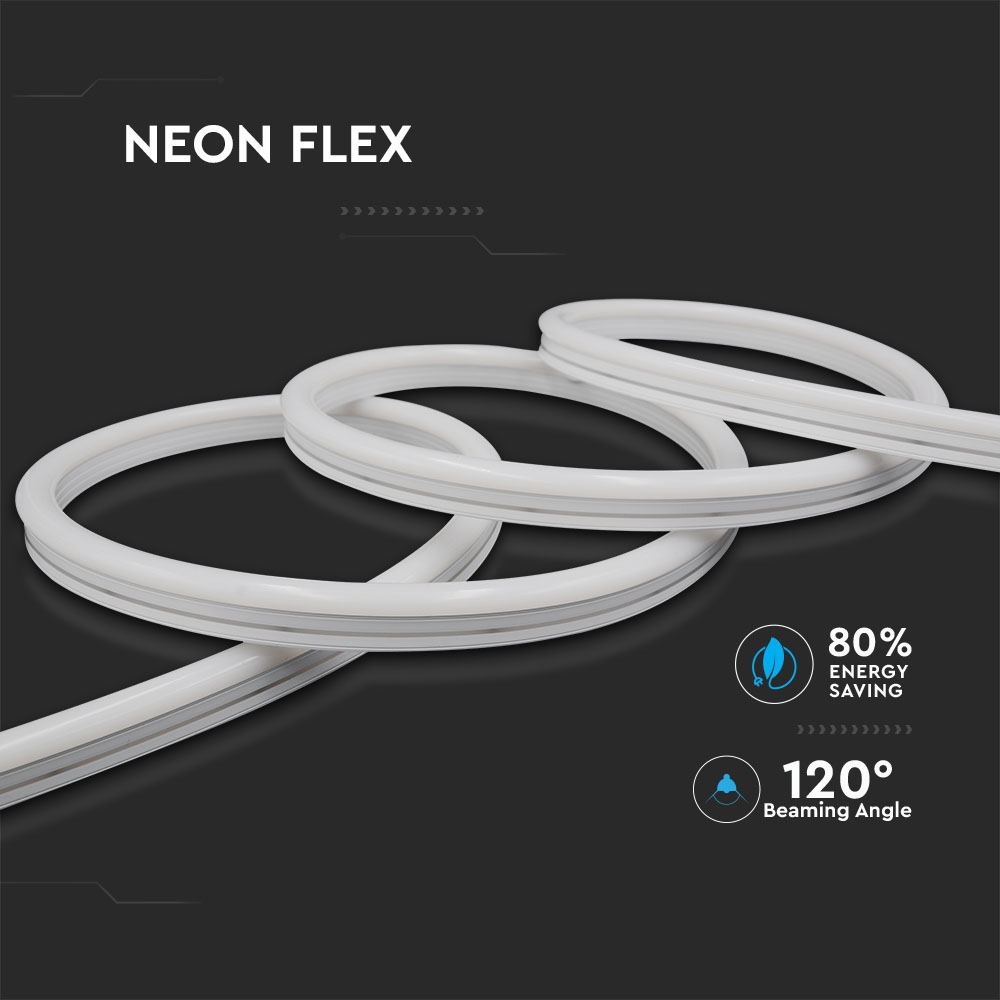 NEON FLEX

80%
ENERGY
SAVING

120°
Beaming Angle