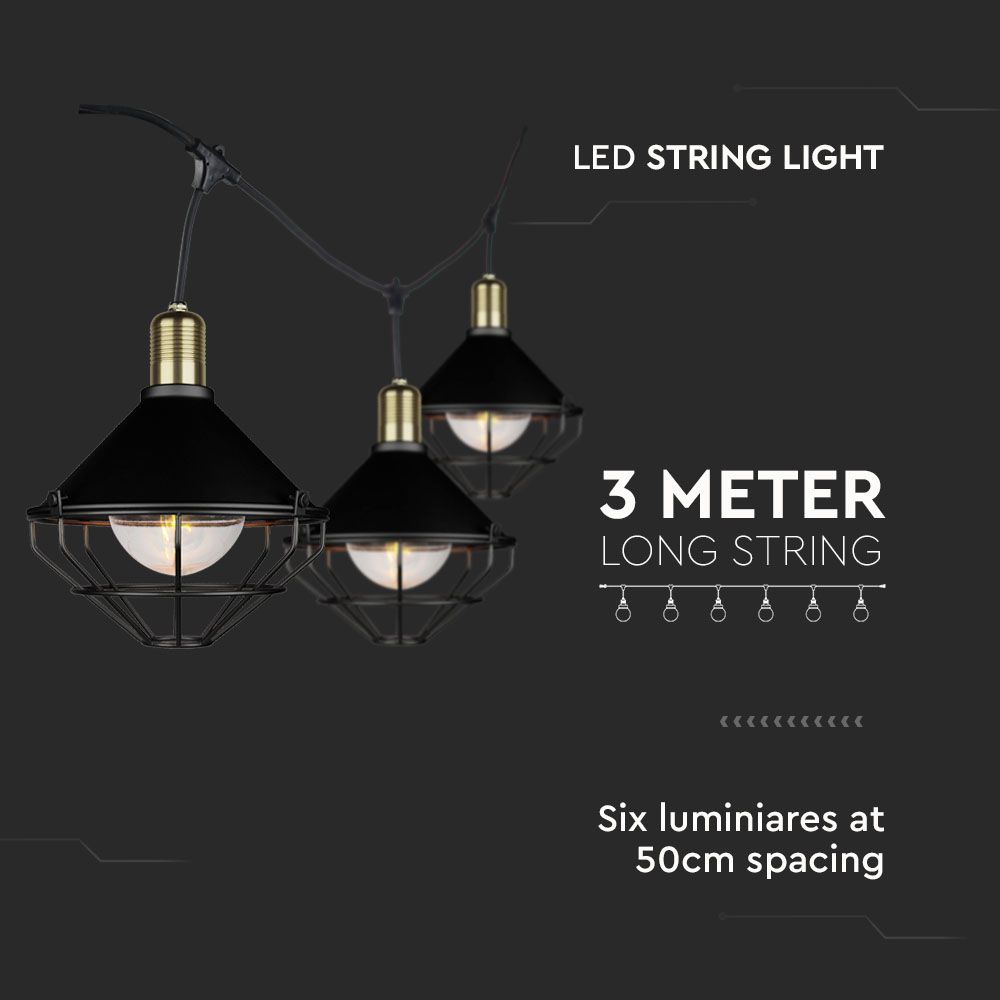 LED STRING LIGHT

3 METER
LONG STRING

Six luminiares at
50cm spacing