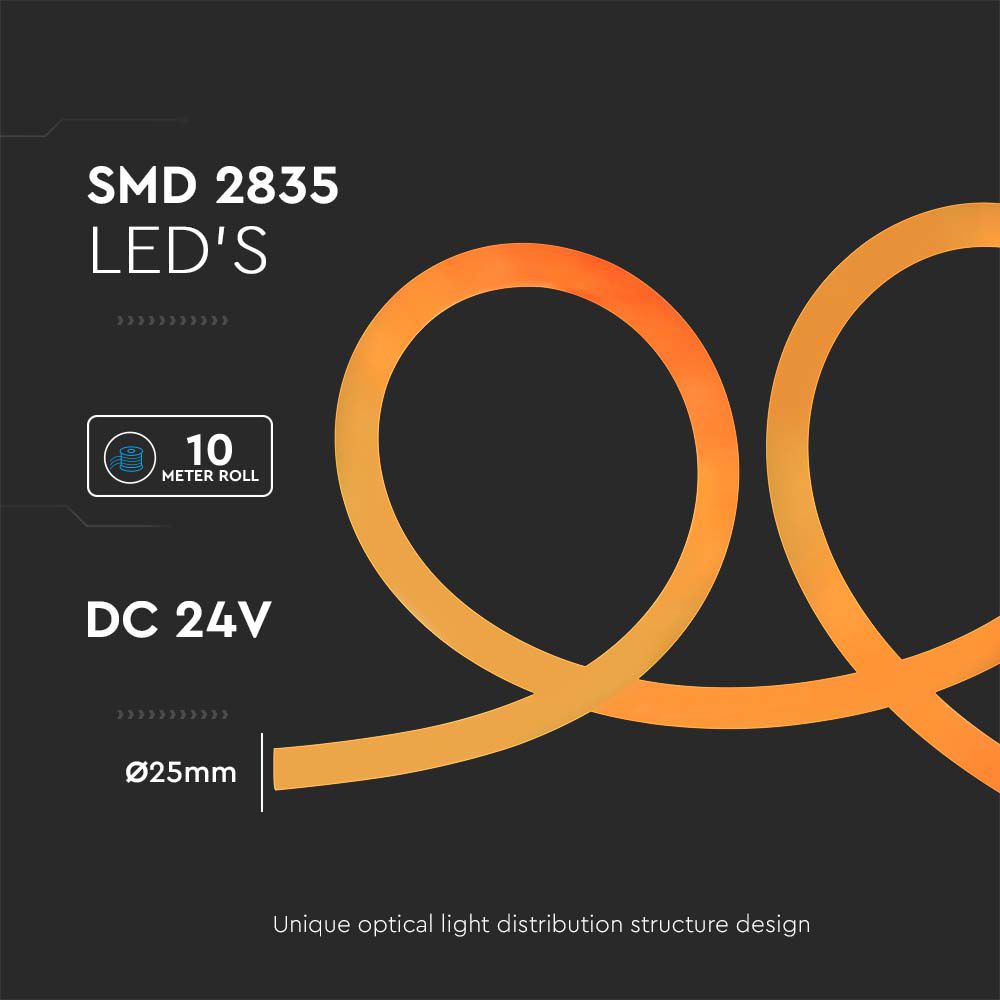 SMD 2835
LED'S

10
METER ROLL

DC 24V

Ø25mm

Unique optical light distribution structure design