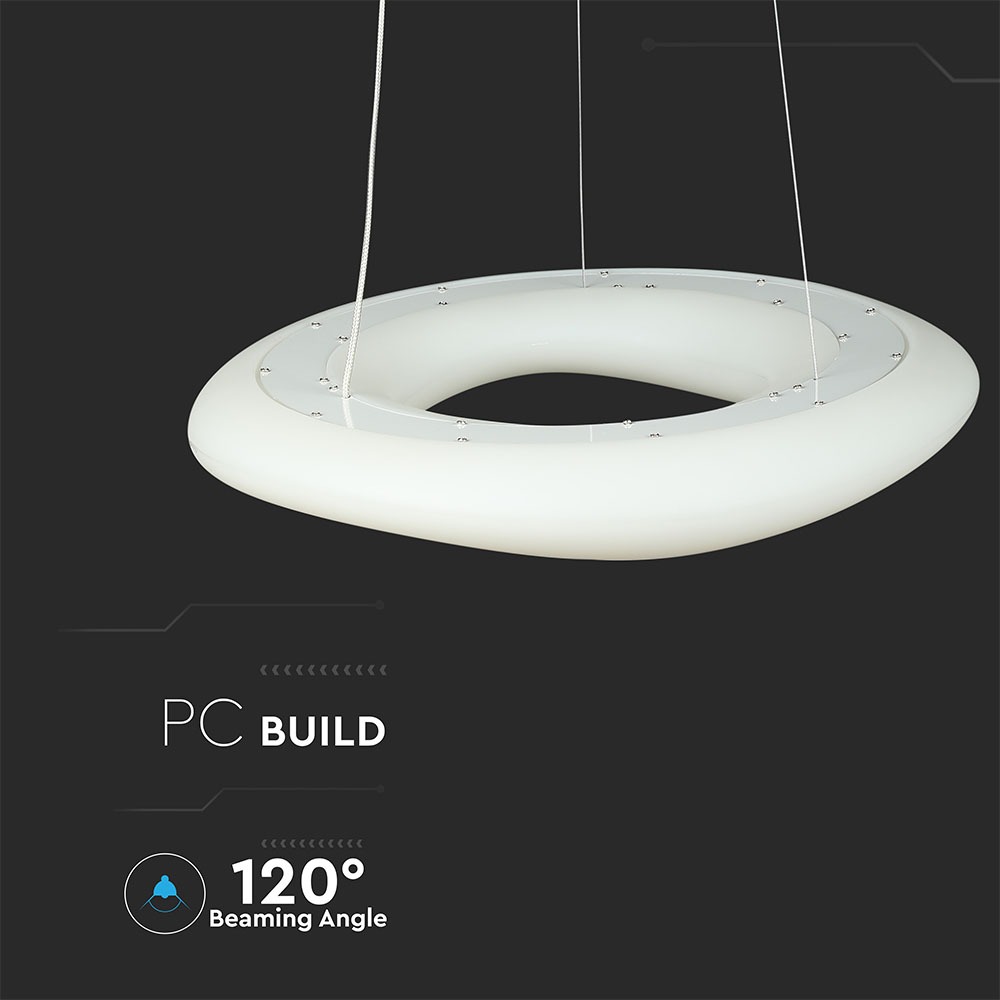 PC BUILD

120°
Beaming Angle