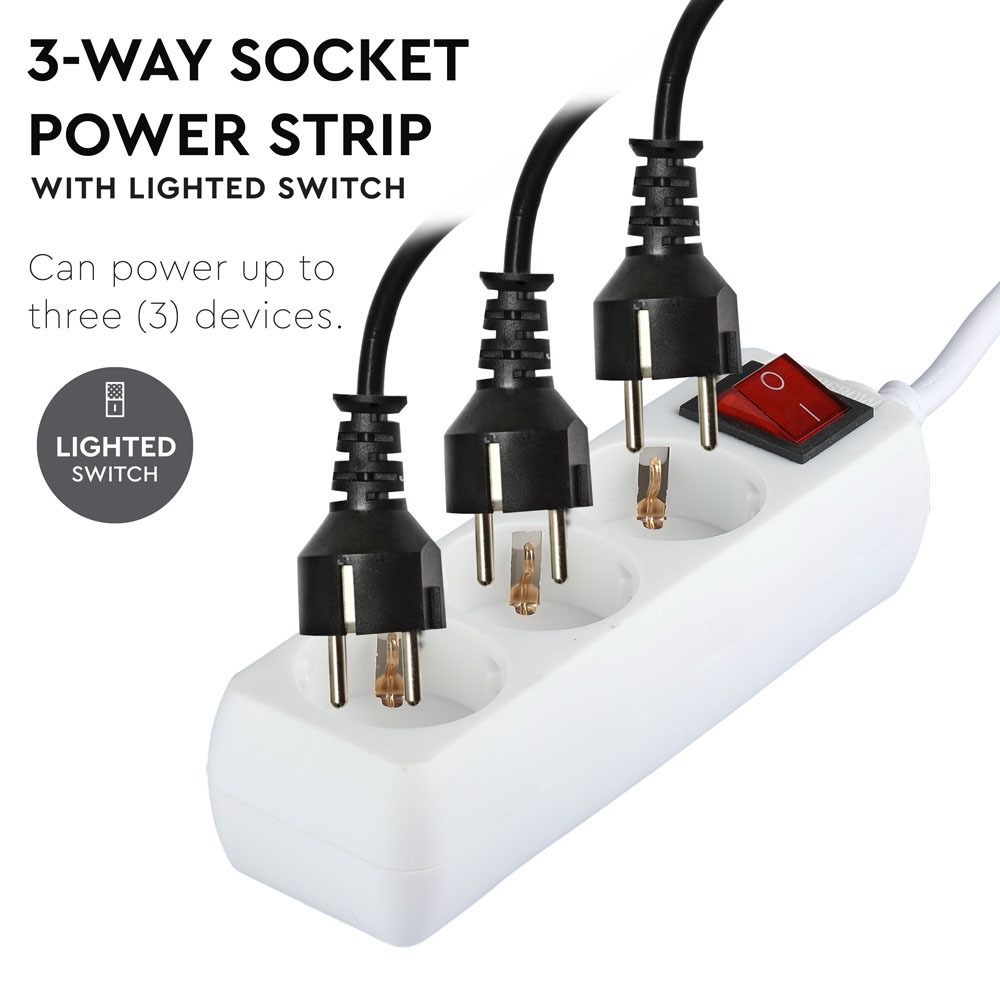 3-WAY SOCKET POWER STRIP
WITH LIGHTED SWITCH

Can power up to three (3) devices.

LIGHTED
SWITCH

O
I