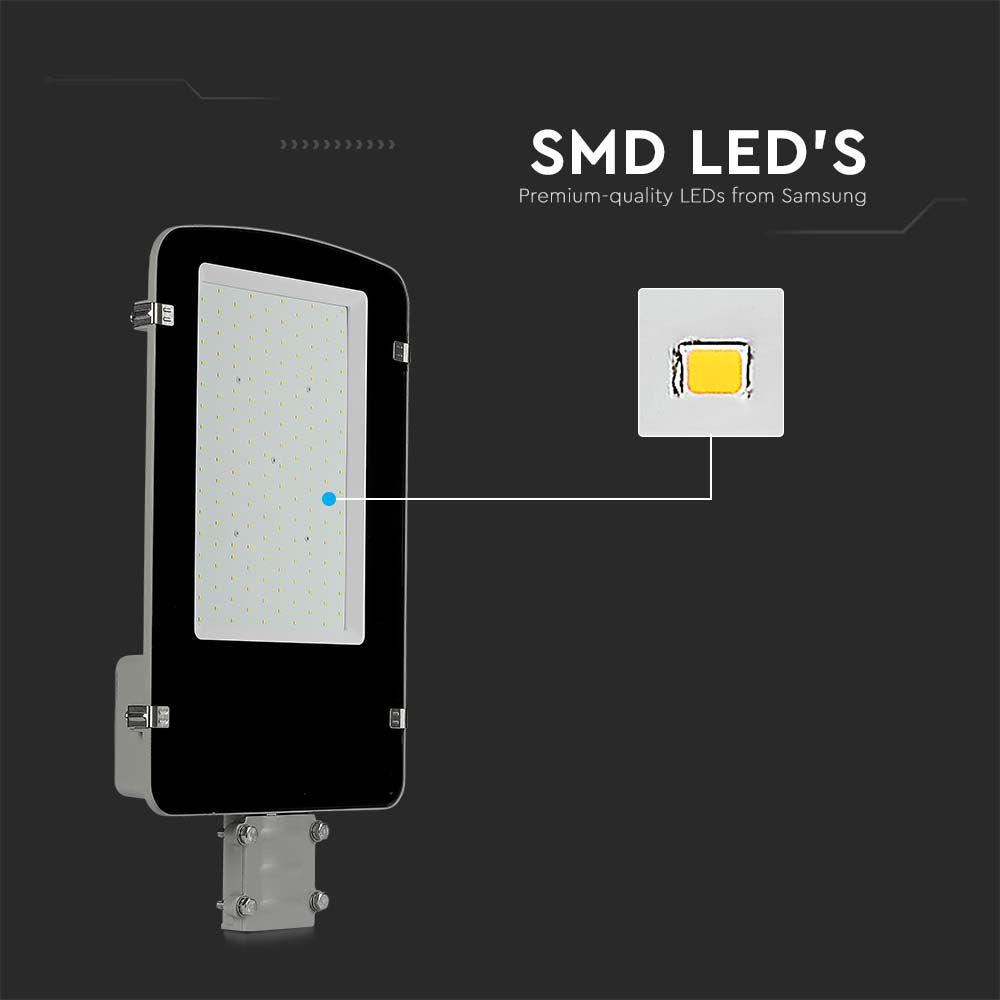 SMD LED'S
Premium-quality LEDs from Samsung