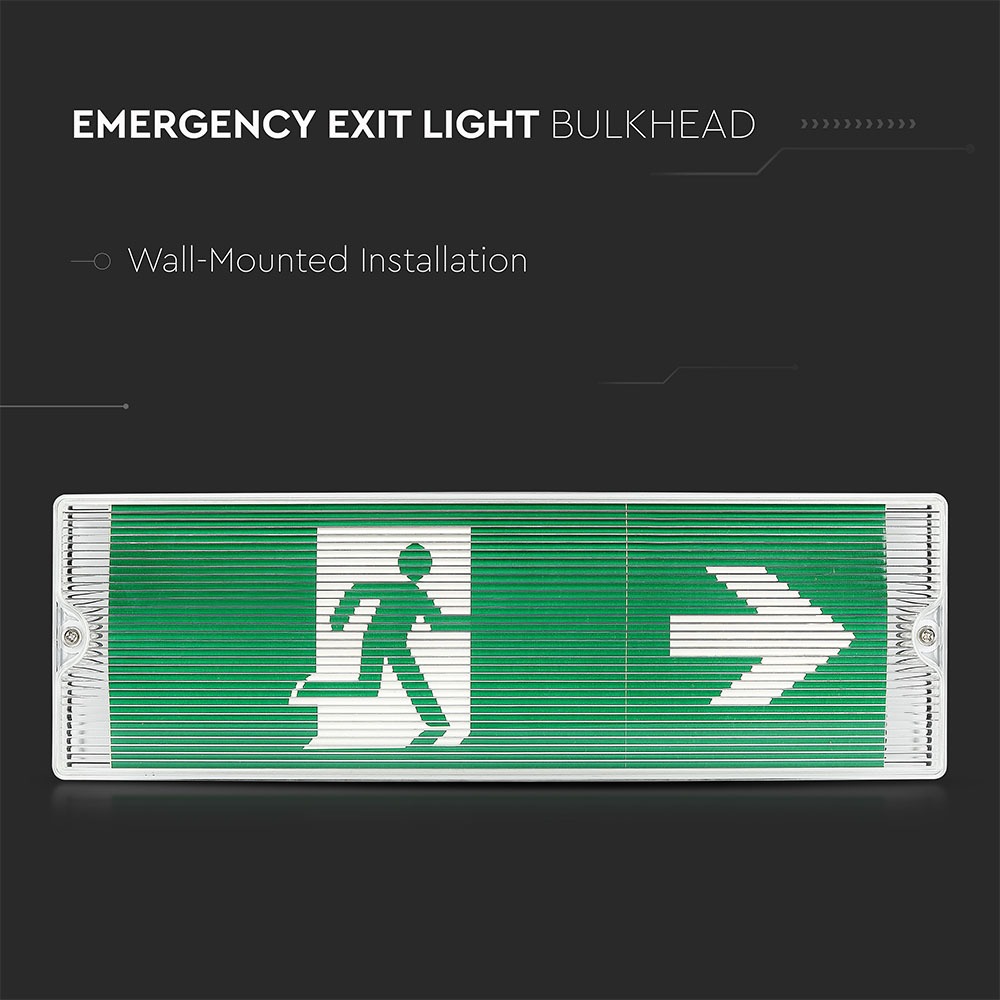 EMERGENCY EXIT LIGHT BULKHEAD

Wall-Mounted Installation