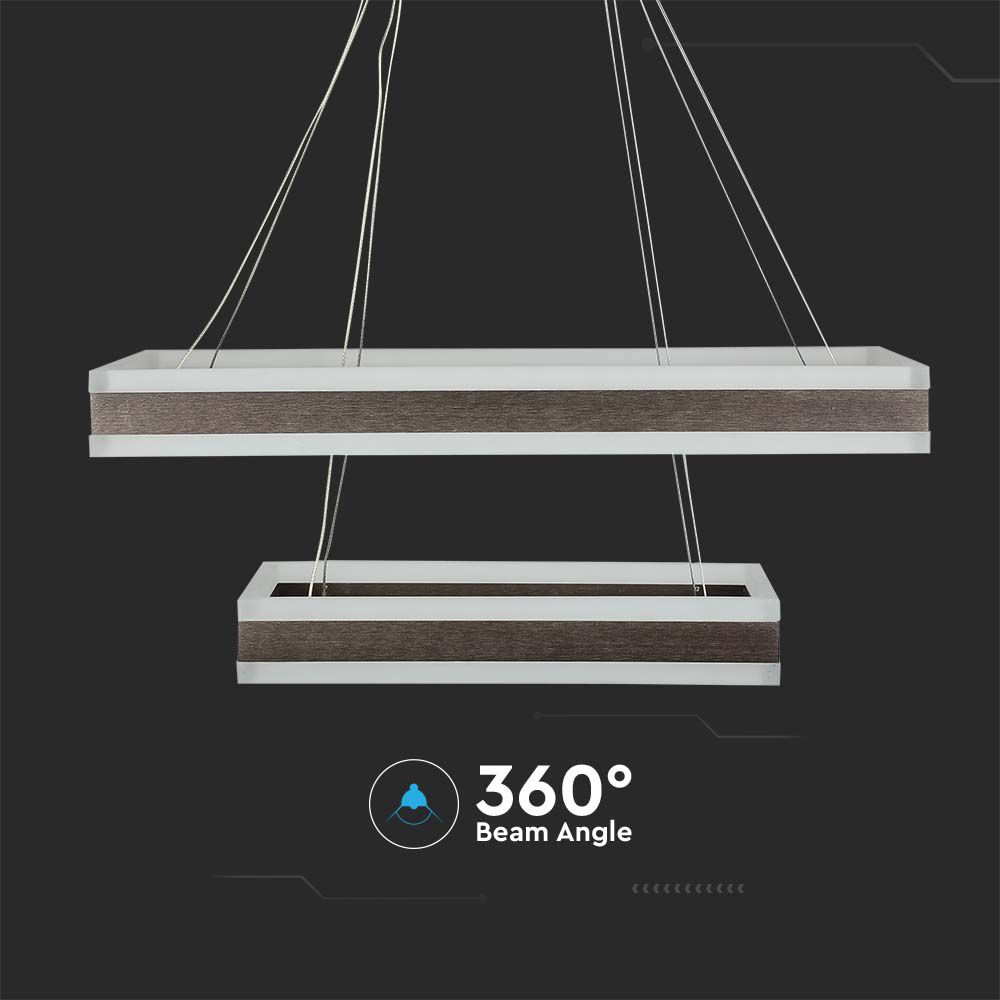 360°
Beam Angle