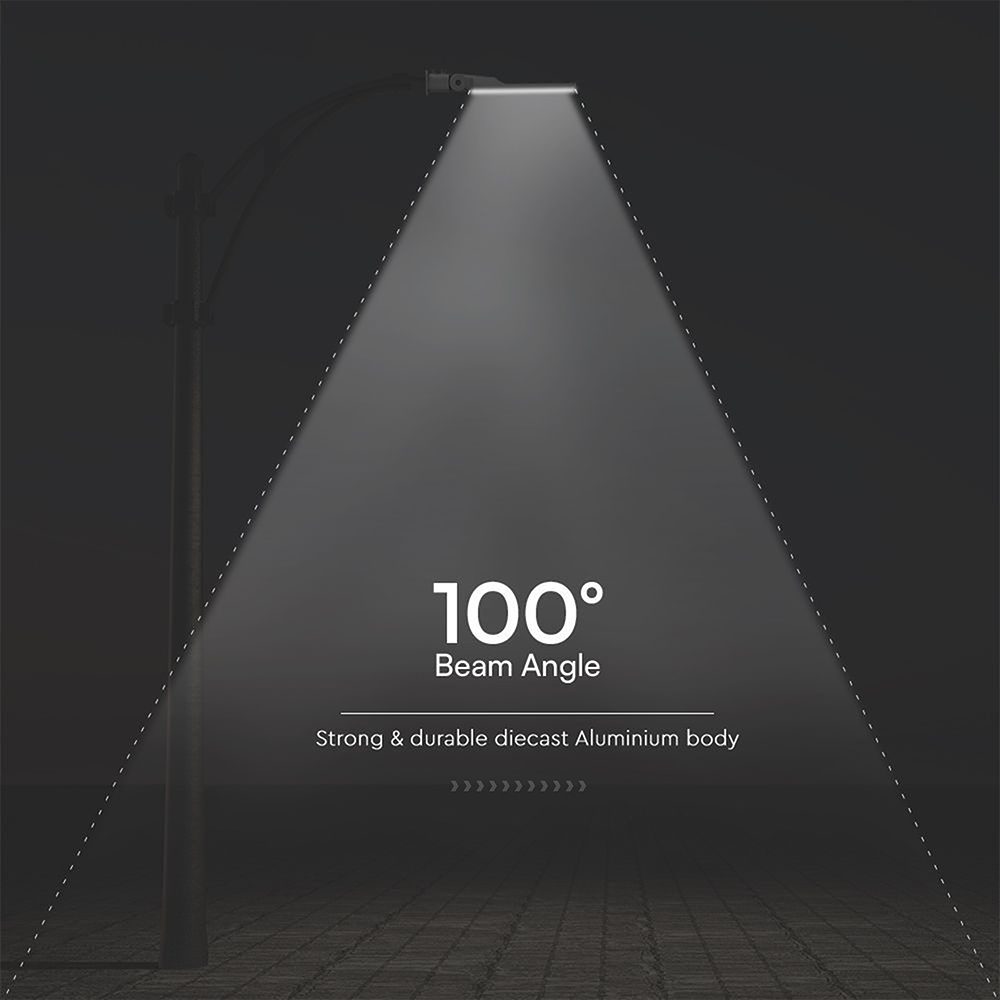 100°
Beam Angle

Strong & durable diecast Aluminium body