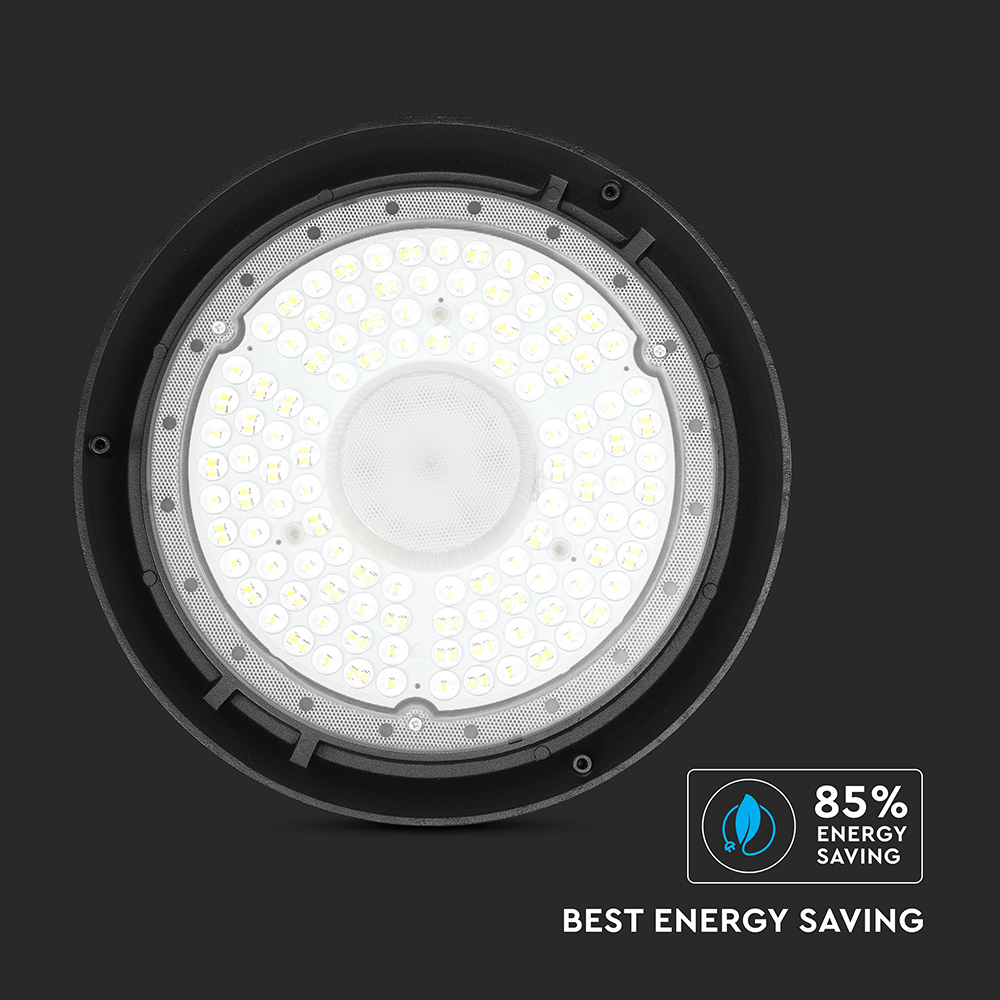 85%
ENERGY
SAVING

BEST ENERGY SAVING