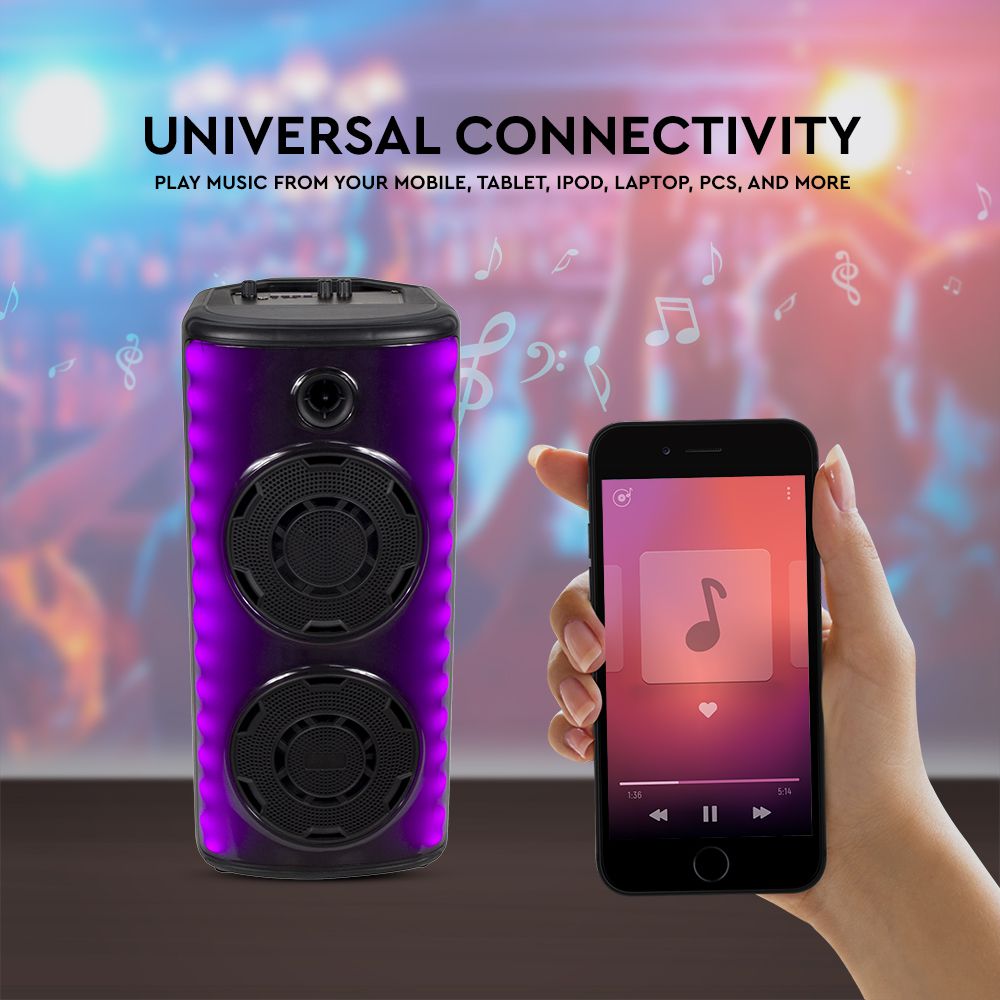 UNIVERSAL CONNECTIVITY
PLAY MUSIC FROM YOUR MOBILE, TABLET, IPOD, LAPTOP, PCS, AND MORE

1:36
5:14