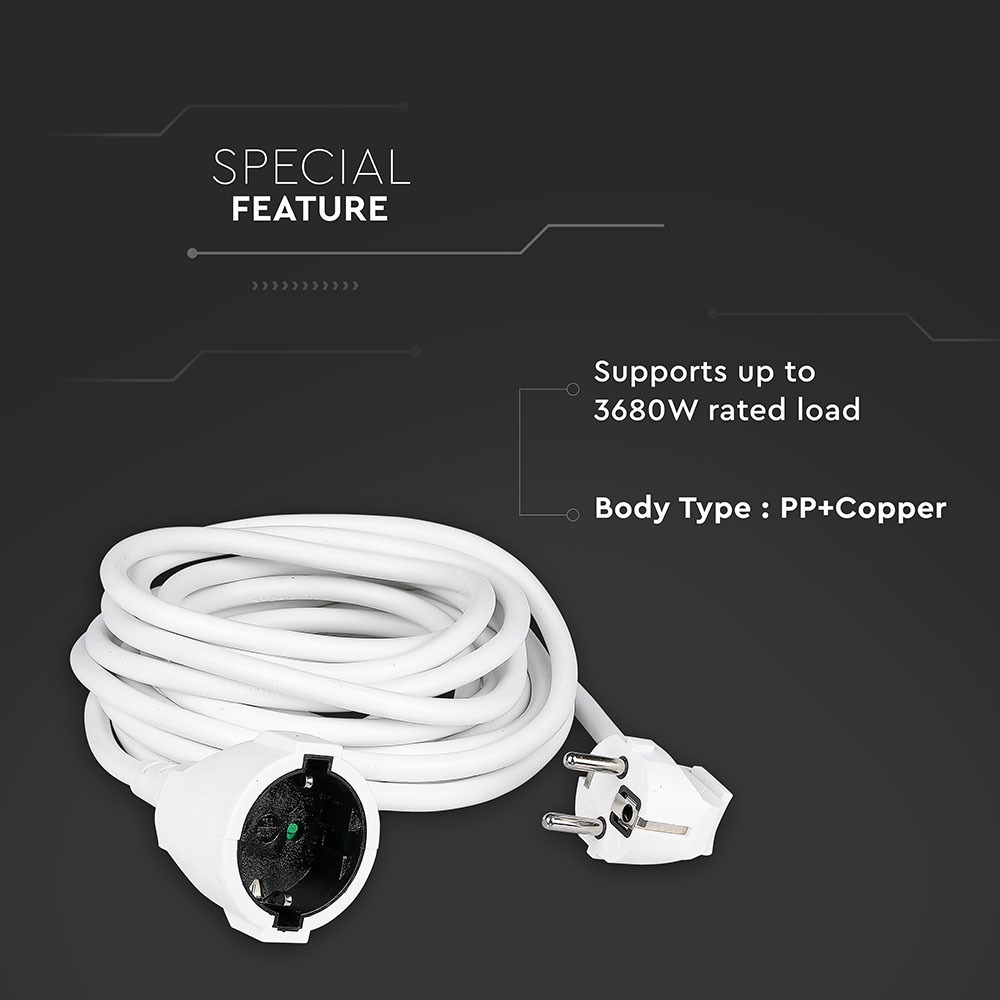 SPECIAL
FEATURE

Supports up to 3680W rated load

Body Type : PP+Copper