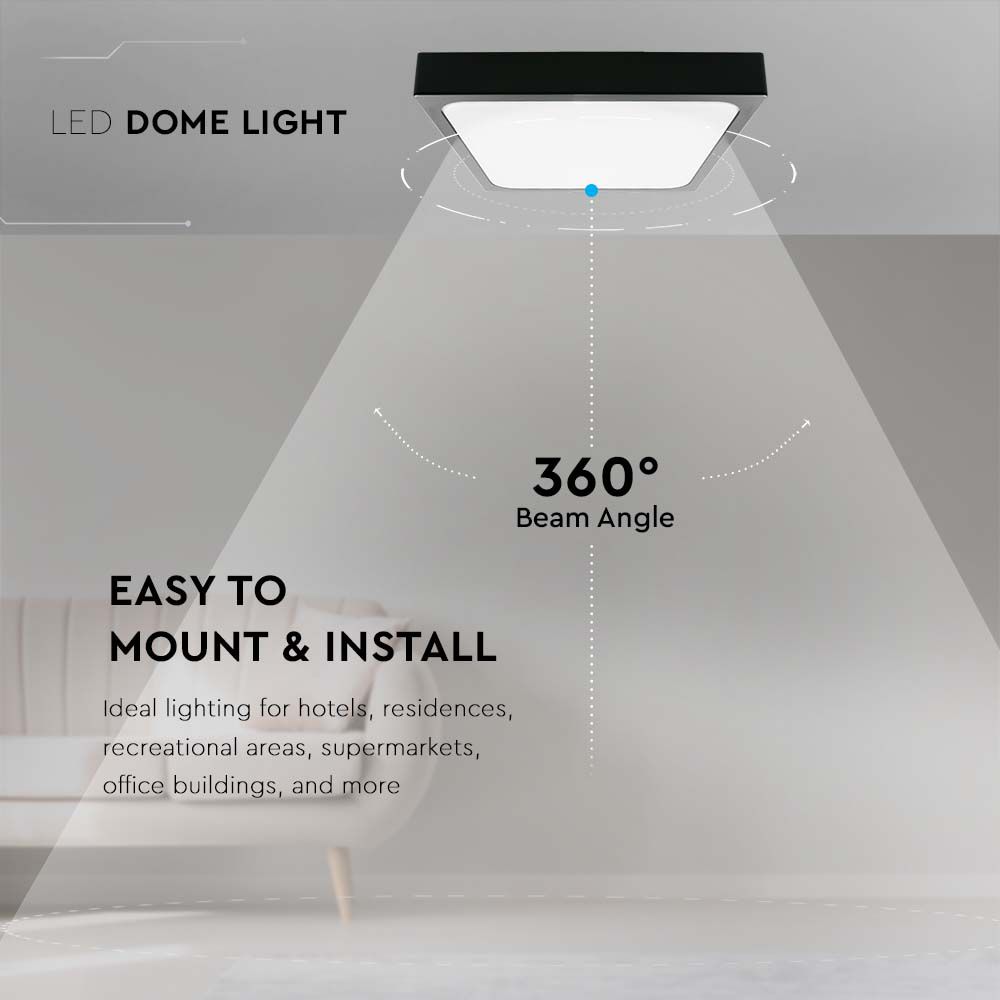 LED DOME LIGHT

360°
Beam Angle

EASY TO
MOUNT & INSTALL

Ideal lighting for hotels, residences, recreational areas, supermarkets, office buildings, and more