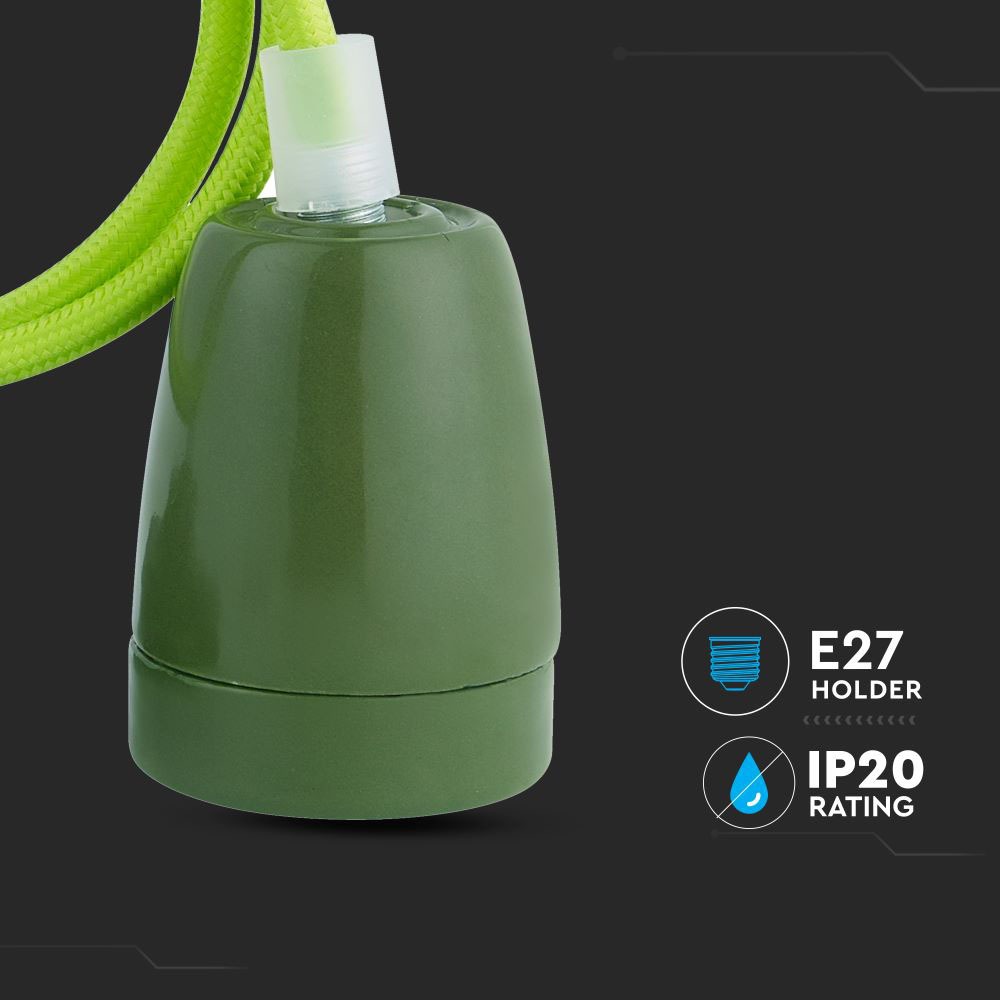 E27
HOLDER

IP20
RATING