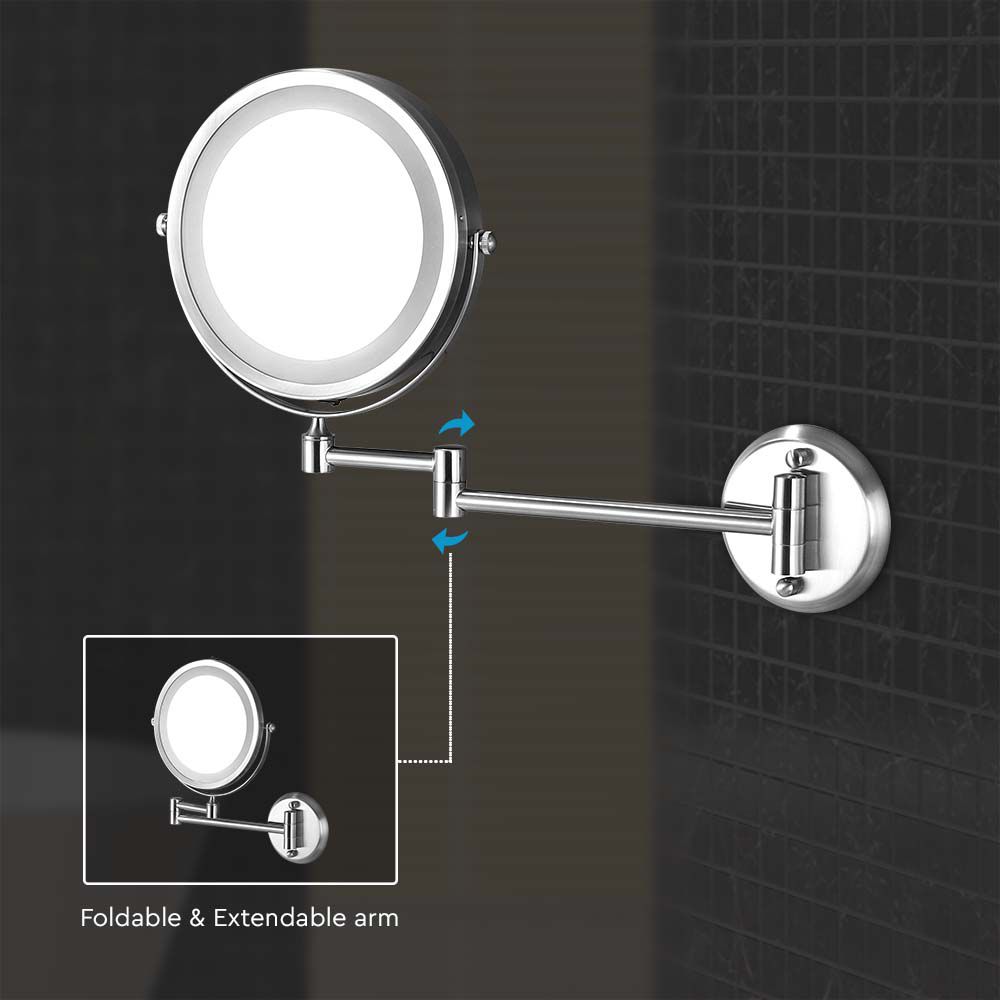 Foldable & Extendable arm