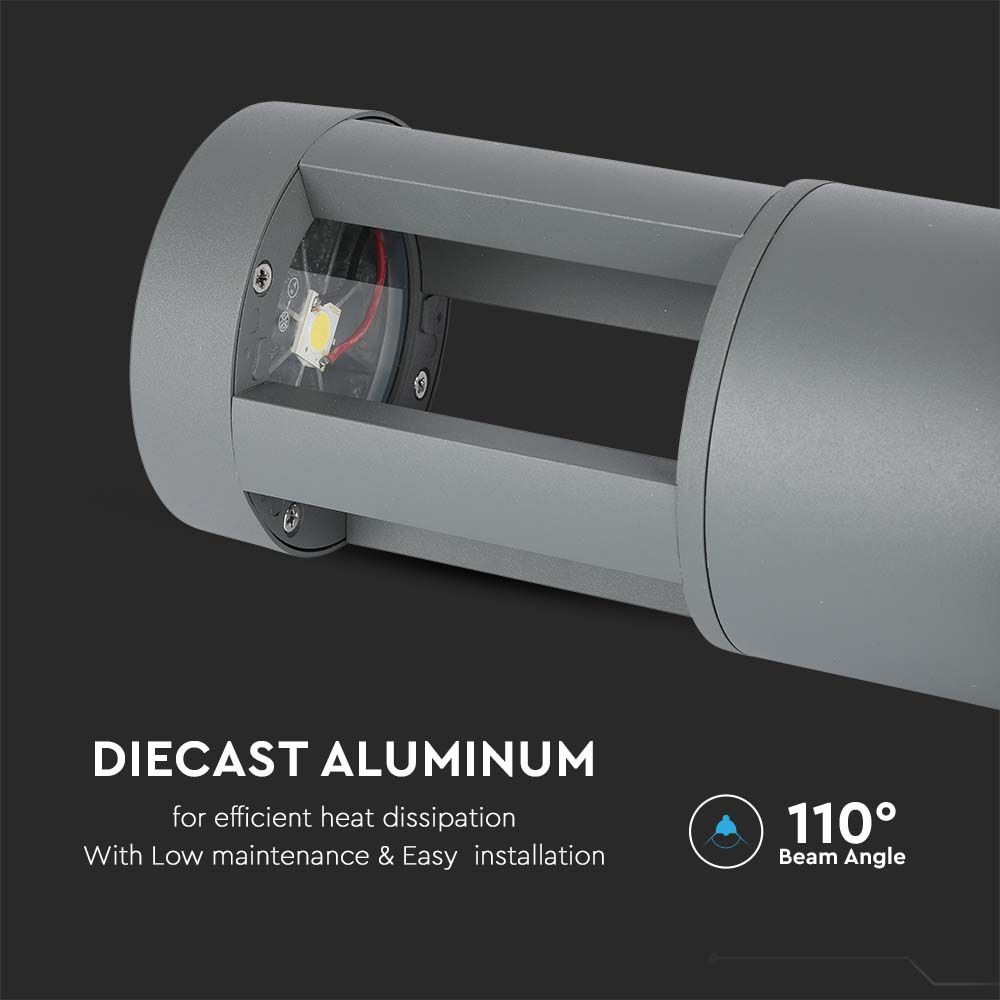 DIECAST ALUMINUM

for efficient heat dissipation
With Low maintenance & Easy installation

110°
Beam Angle