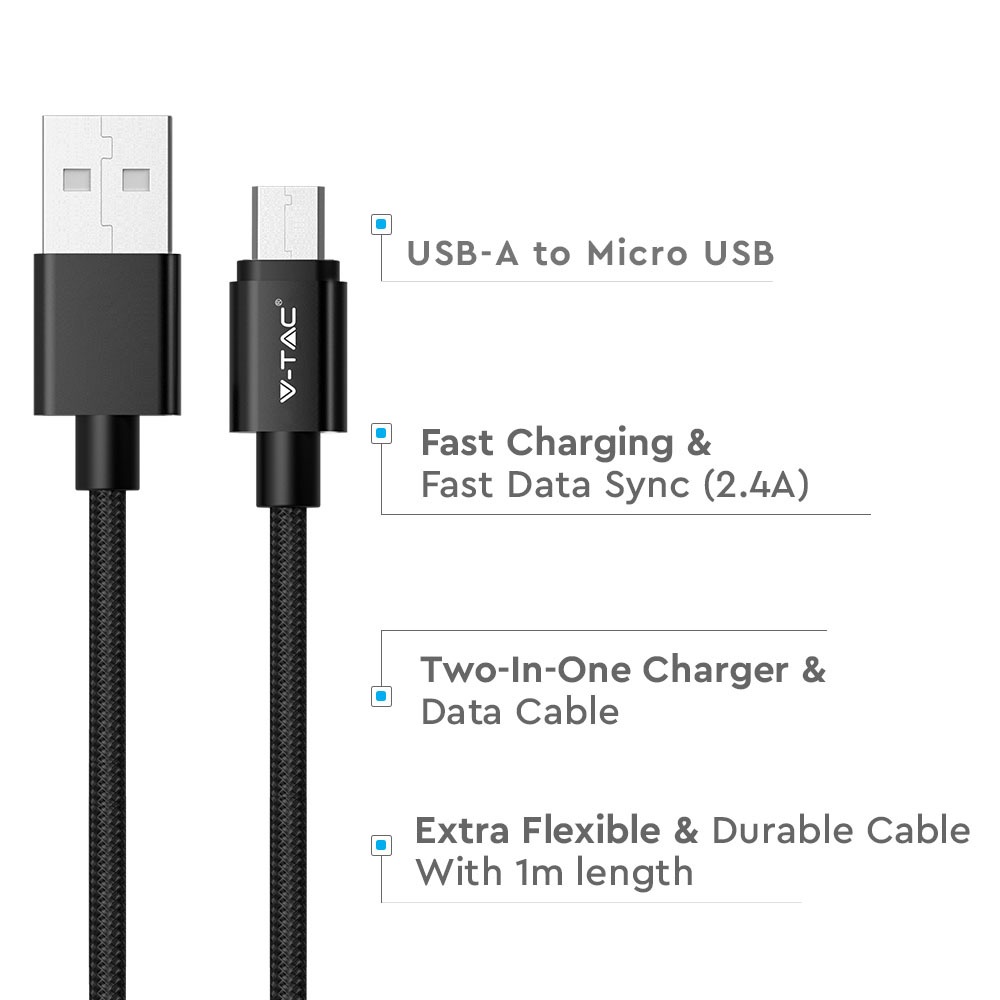 V-TAC®

USB-A to Micro USB

Fast Charging &
Fast Data Sync (2.4A)

Two-In-One Charger &
Data Cable

Extra Flexible & Durable Cable
With 1m length