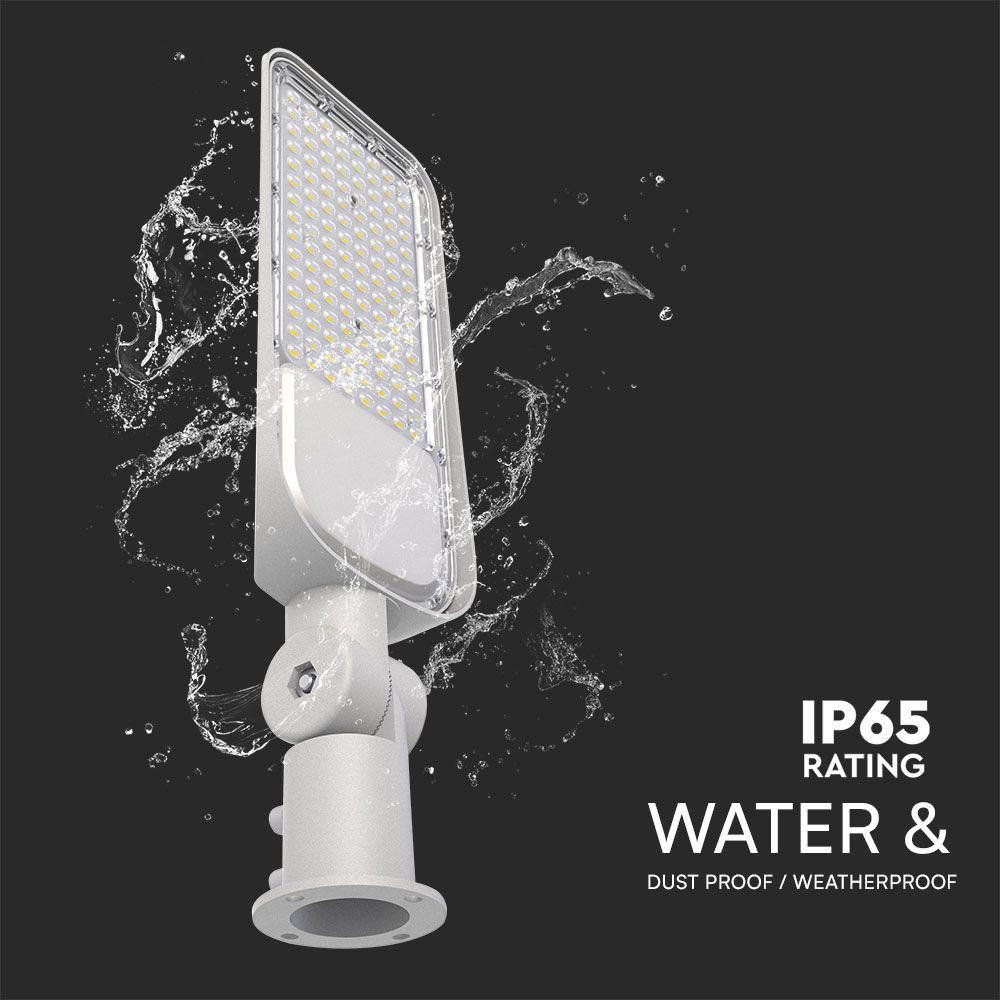 IP65
RATING
WATER &
DUST PROOF / WEATHERPROOF