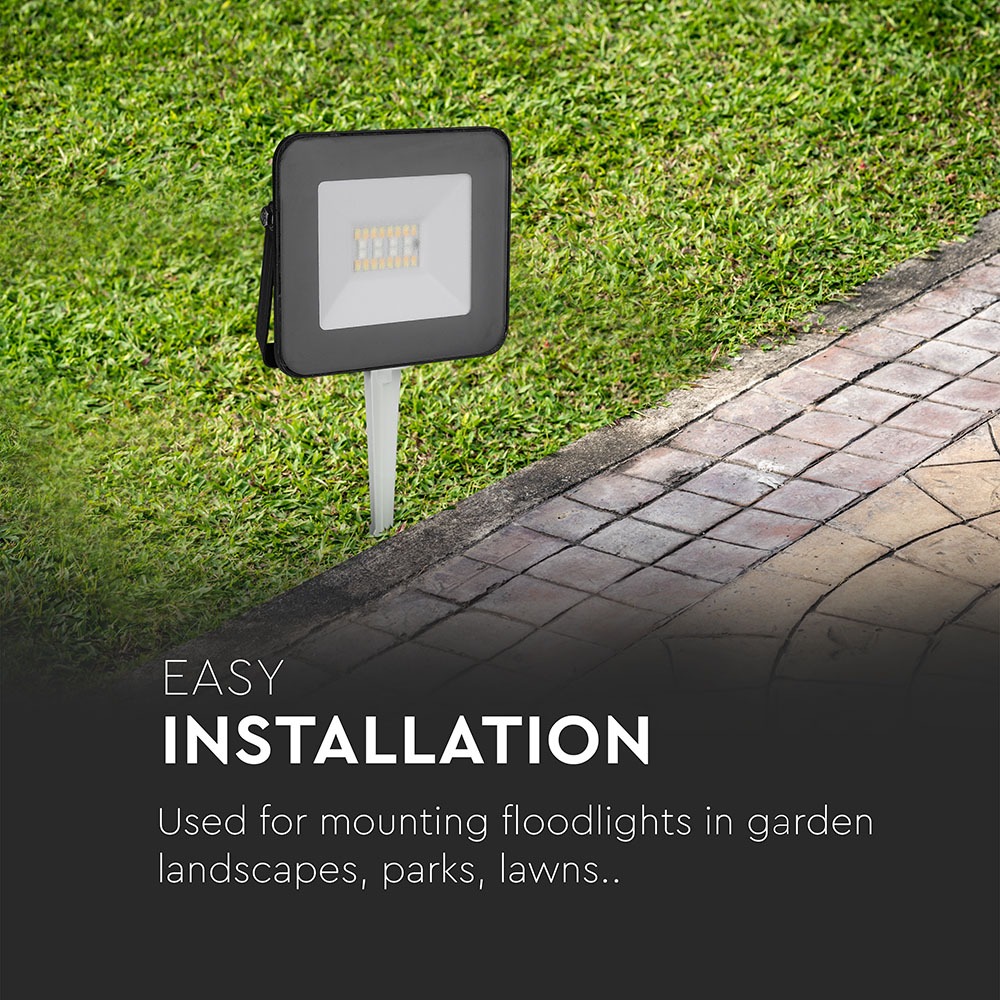 EASY
INSTALLATION

Used for mounting floodlights in garden landscapes, parks, lawns..