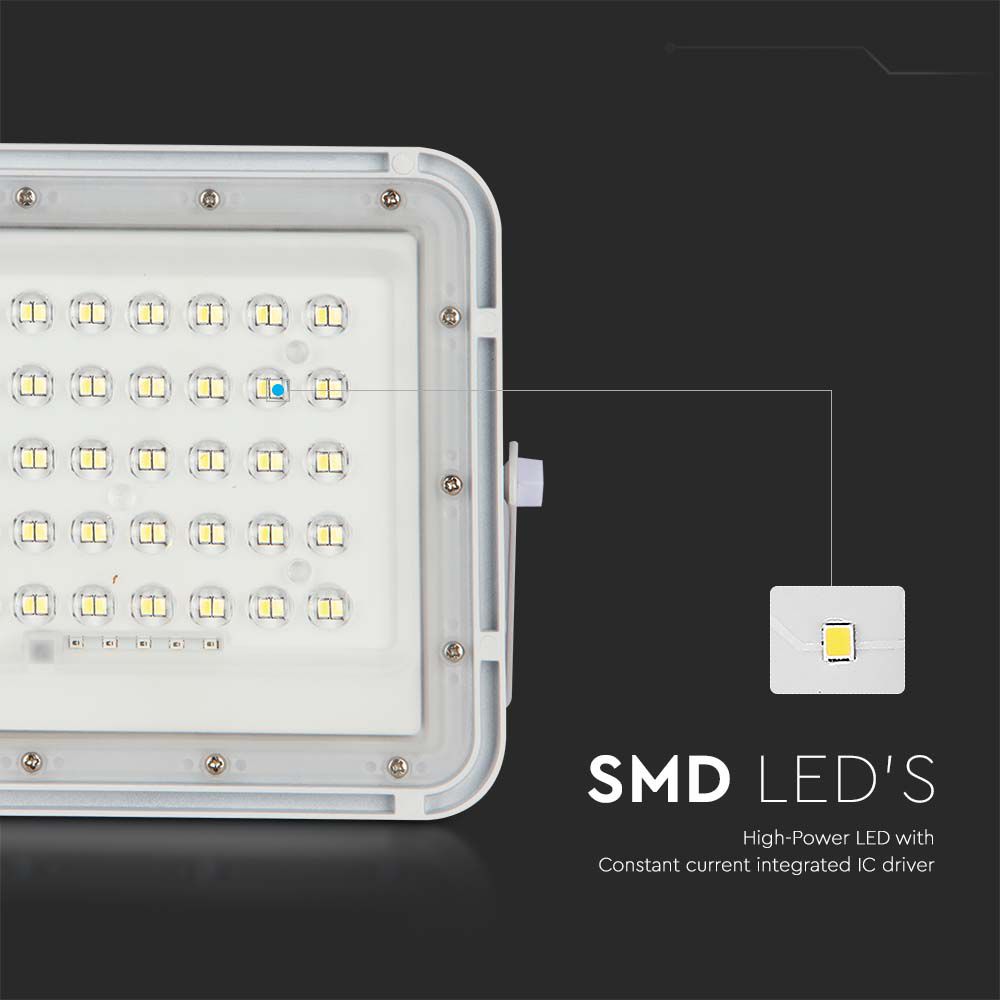 SMD LED'S

High-Power LED with
Constant current integrated IC driver