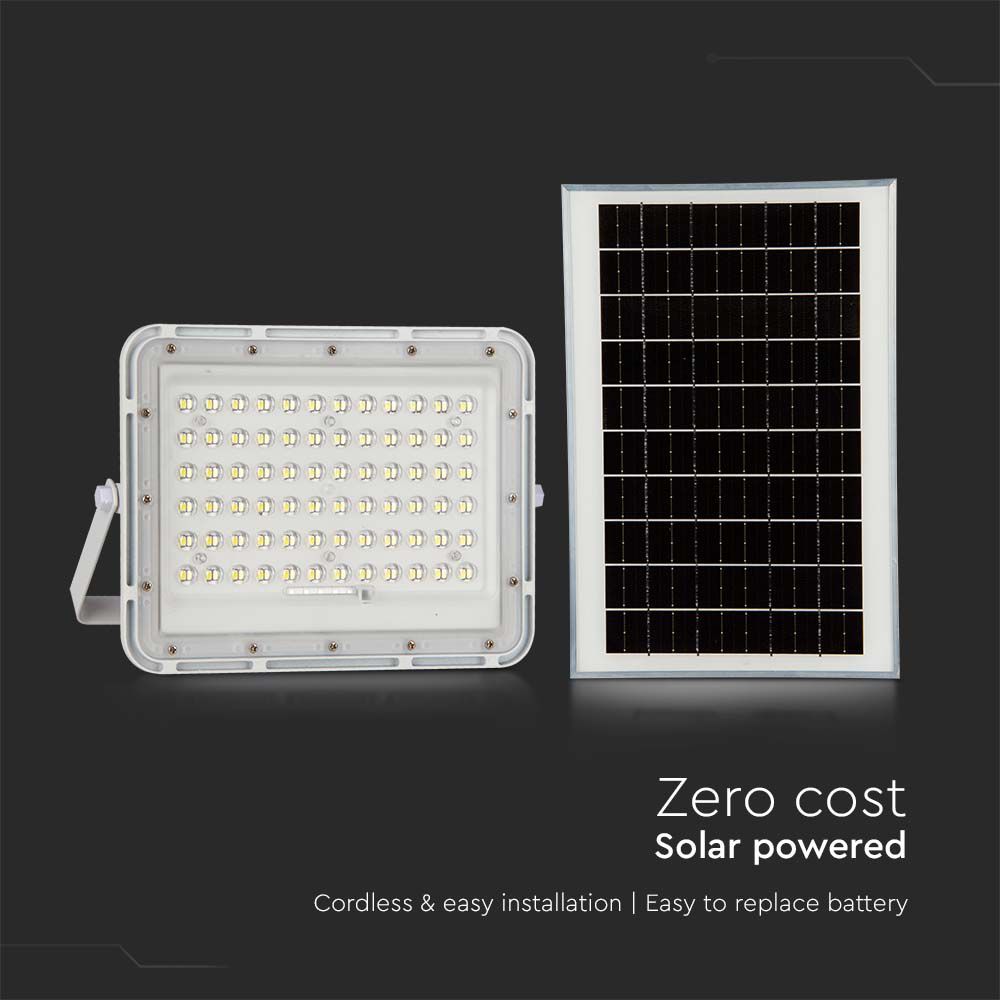 Zero cost
Solar powered

Cordless & easy installation | Easy to replace battery