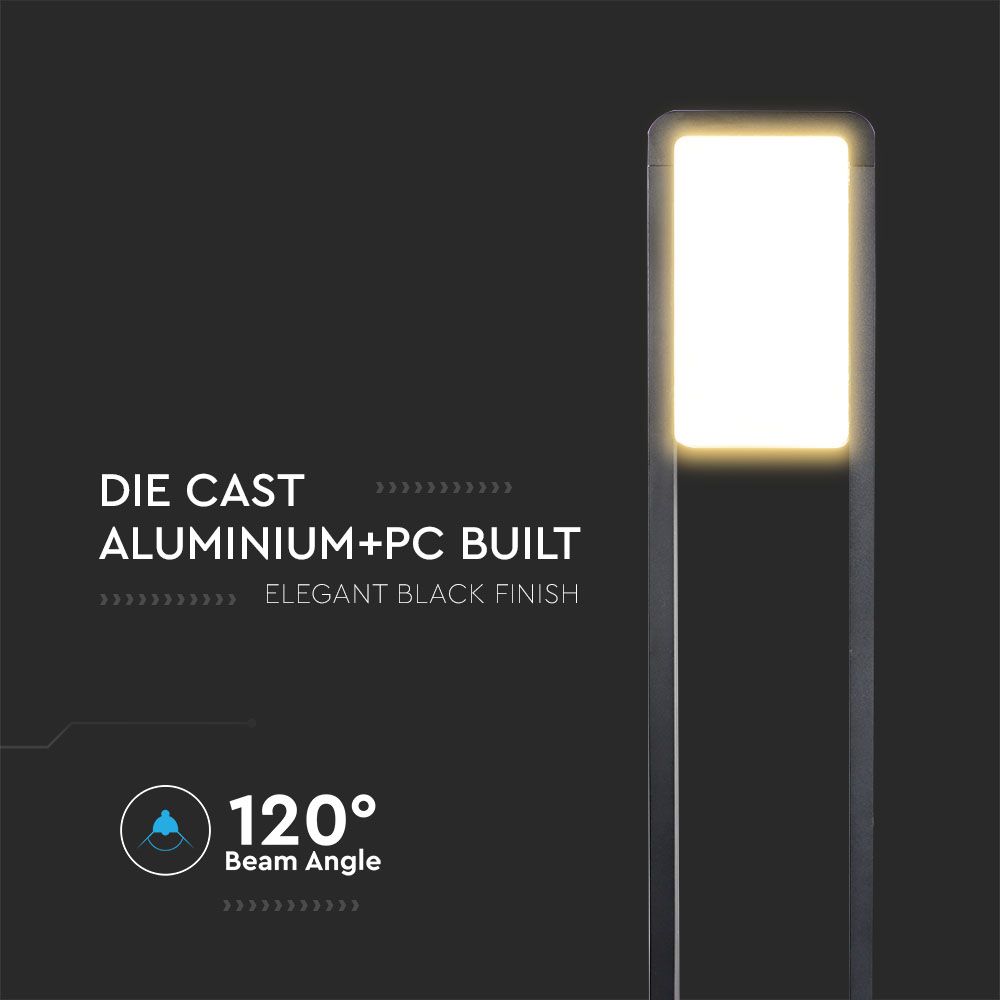 DIE CAST
ALUMINIUM+PC BUILT
ELEGANT BLACK FINISH

120°
Beam Angle