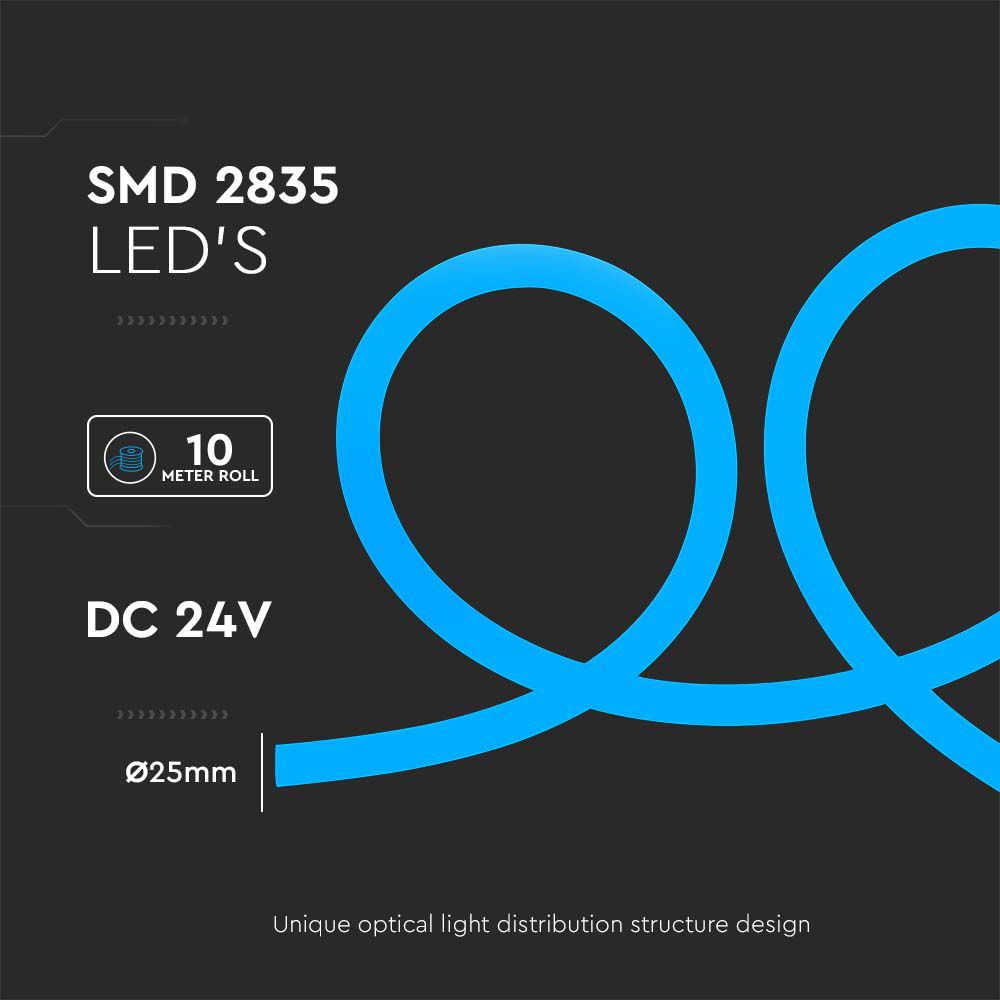 SMD 2835
LED'S

10
METER ROLL

DC 24V

Ø25mm

Unique optical light distribution structure design