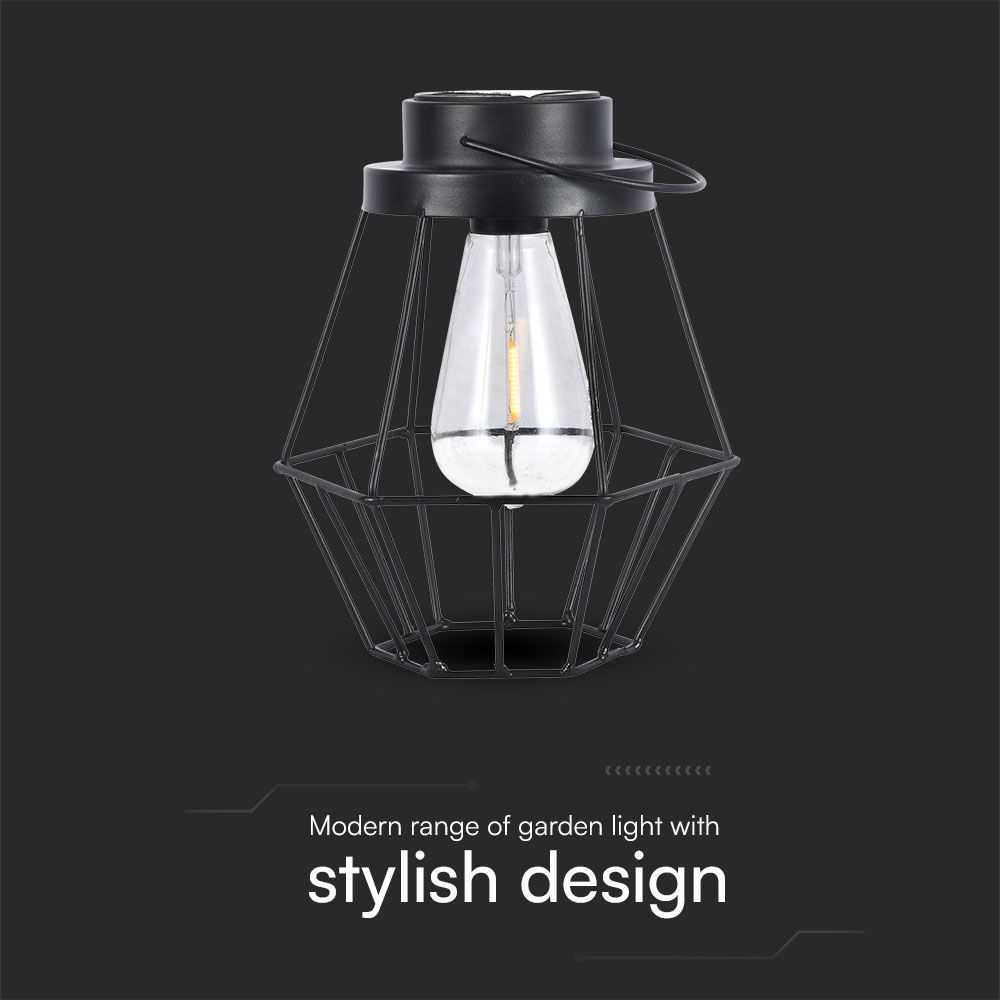 Modern range of garden light with
stylish design