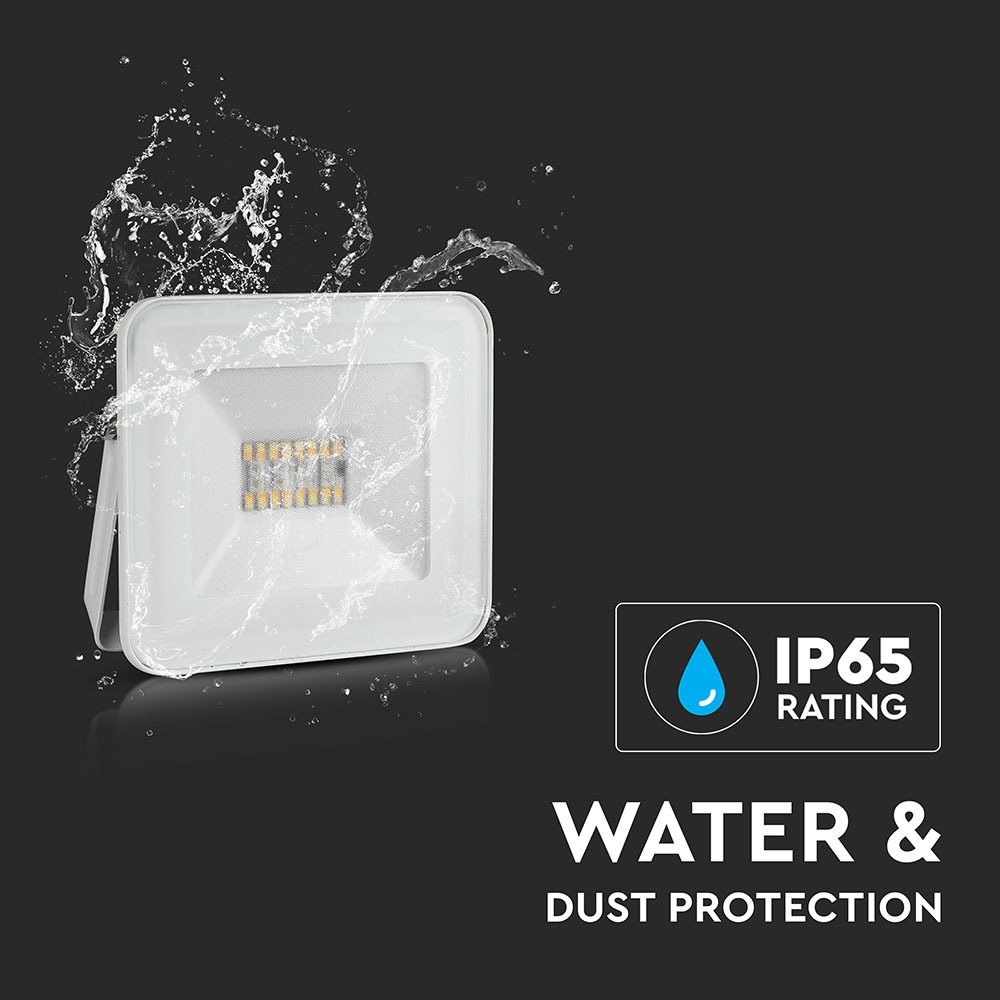 IP65
RATING

WATER &
DUST PROTECTION