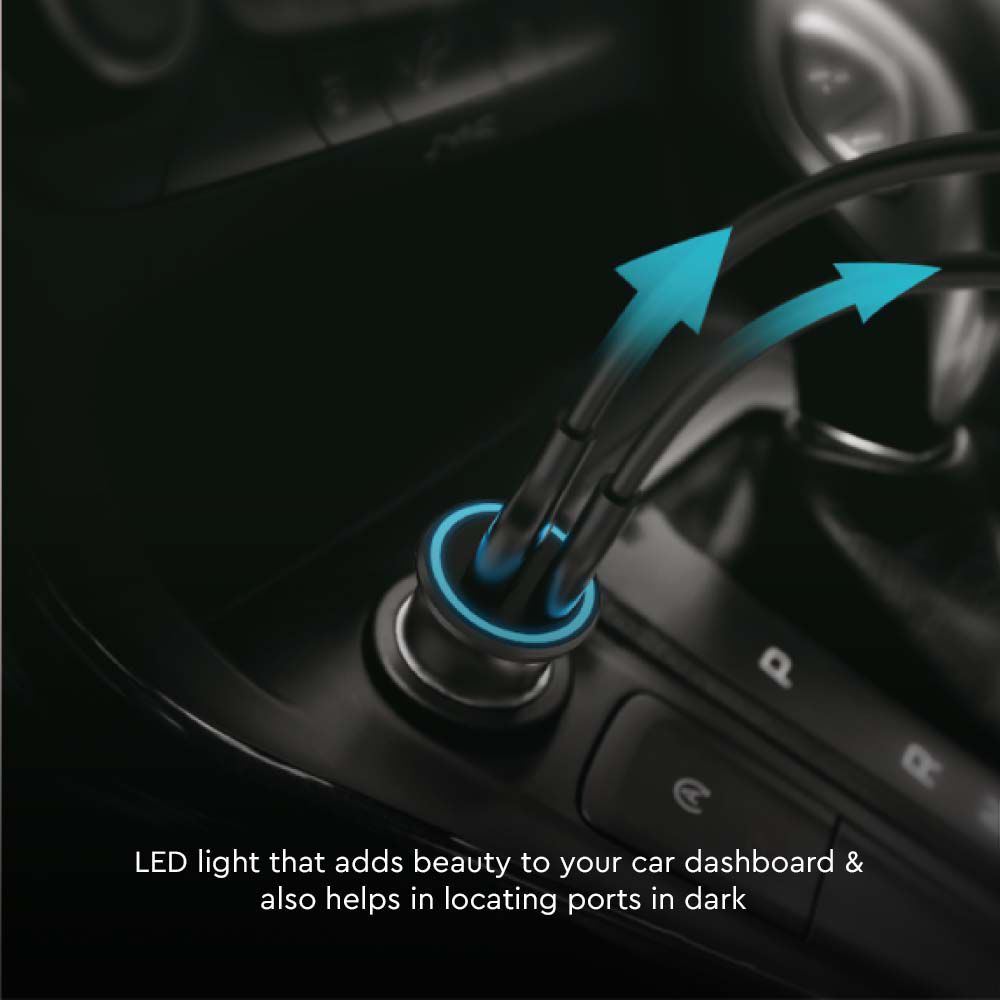 P

R

LED light that adds beauty to your car dashboard & also helps in locating ports in dark