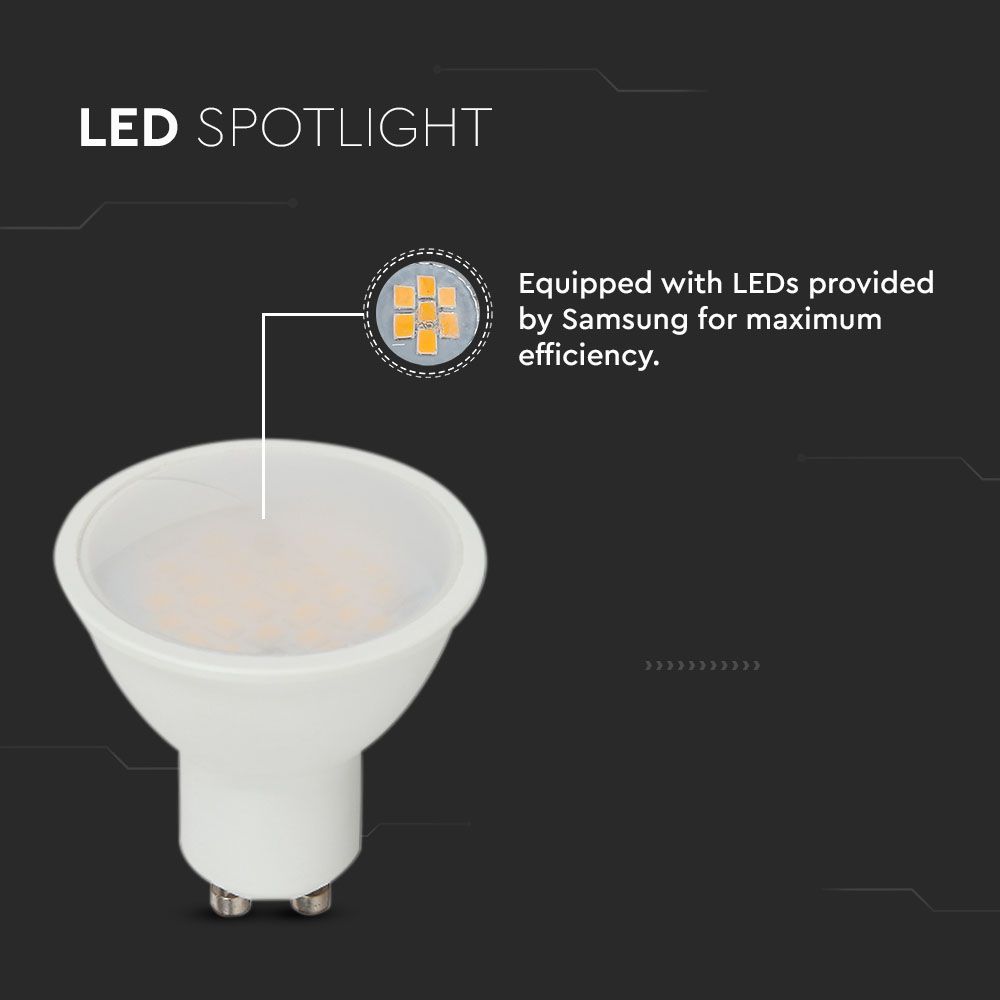 LED SPOTLIGHT

Equipped with LEDs provided by Samsung for maximum efficiency.